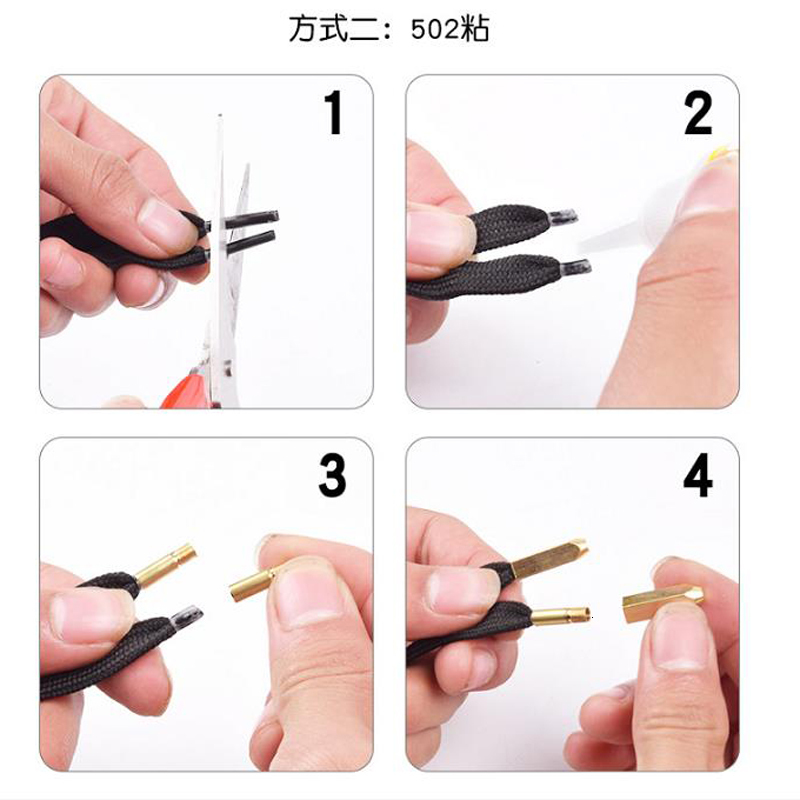 方式二：502粘

1

2

3

4