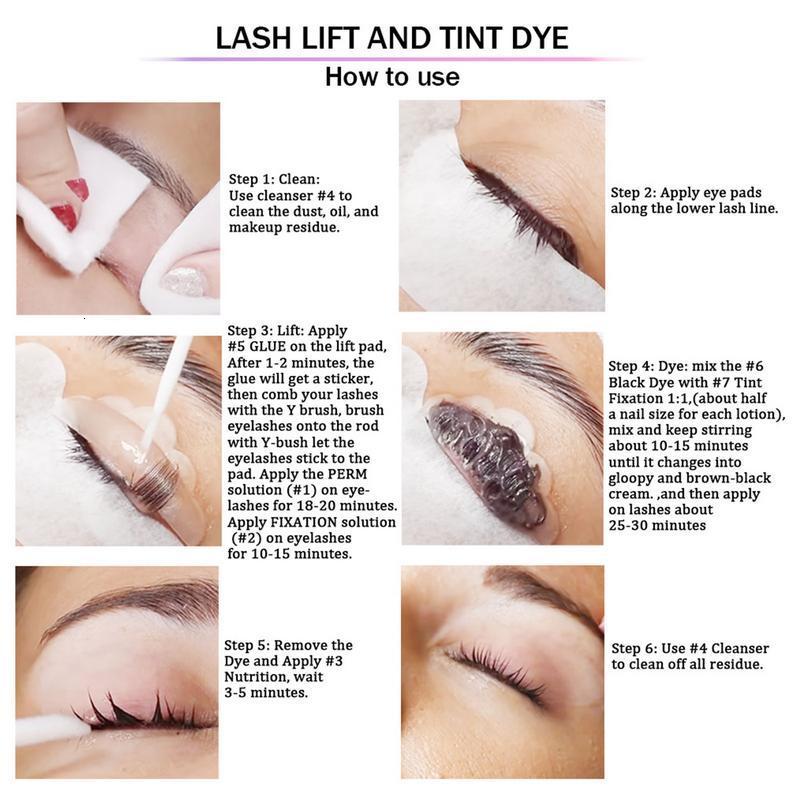 LASH LIFT AND TINT DYE

How to use

Step 1: Clean:
Use cleanser #4 to clean the dust, oil, and makeup residue.

Step 2: Apply eye pads along the lower lash line.

Step 3: Lift: Apply #5 GLUE on the lift pad, After 1-2 minutes, the glue will get a sticker, then comb your lashes with the Y brush, brush eyelashes onto the rod with Y-bush let the eyelashes stick to the pad. Apply the PERM solution (#1) on eyelashes for 18-20 minutes. Apply FIXATION solution (#2) on eyelashes for 10-15 minutes.

Step 4: Dye: mix the #6 Black Dye with #7 Tint Fixation 1:1,(about half a nail size for each lotion), mix and keep stirring about 10-15 minutes until it changes into gloopy and brown-black cream. ,and then apply on lashes about 25-30 minutes

Step 5: Remove the Dye and Apply #3 Nutrition, wait 3-5 minutes.

Step 6: Use #4 Cleanser to clean off all residue.