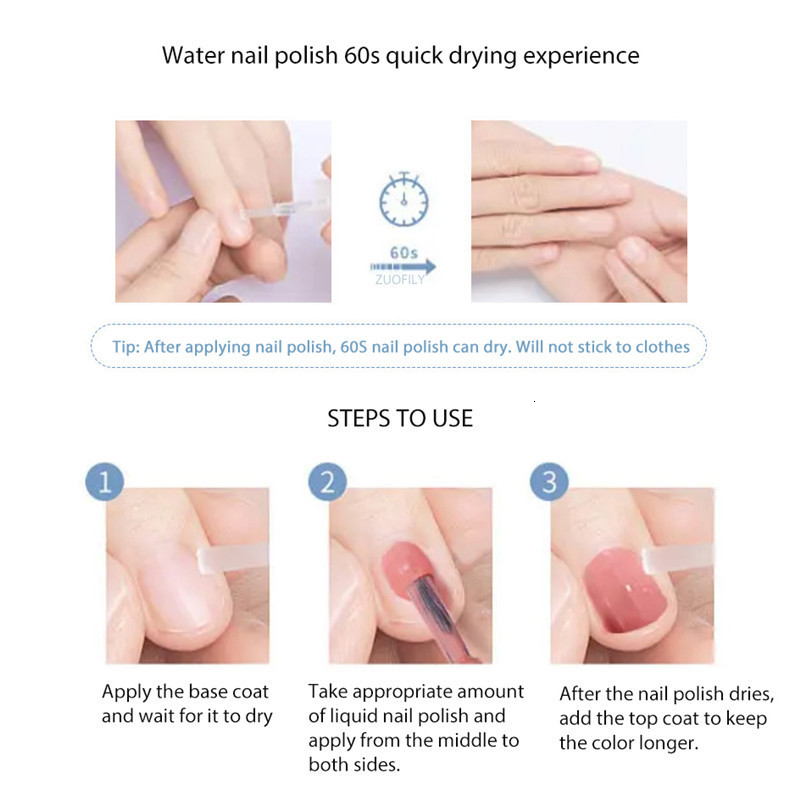 Water nail polish 60s quick drying experience

60s
ZUOFILY

Tip: After applying nail polish, 60S nail polish can dry. Will not stick to clothes

STEPS TO USE

1

Apply the base coat and wait for it to dry

2

Take appropriate amount of liquid nail polish and apply from the middle to both sides.

3

After the nail polish dries, add the top coat to keep the color longer.