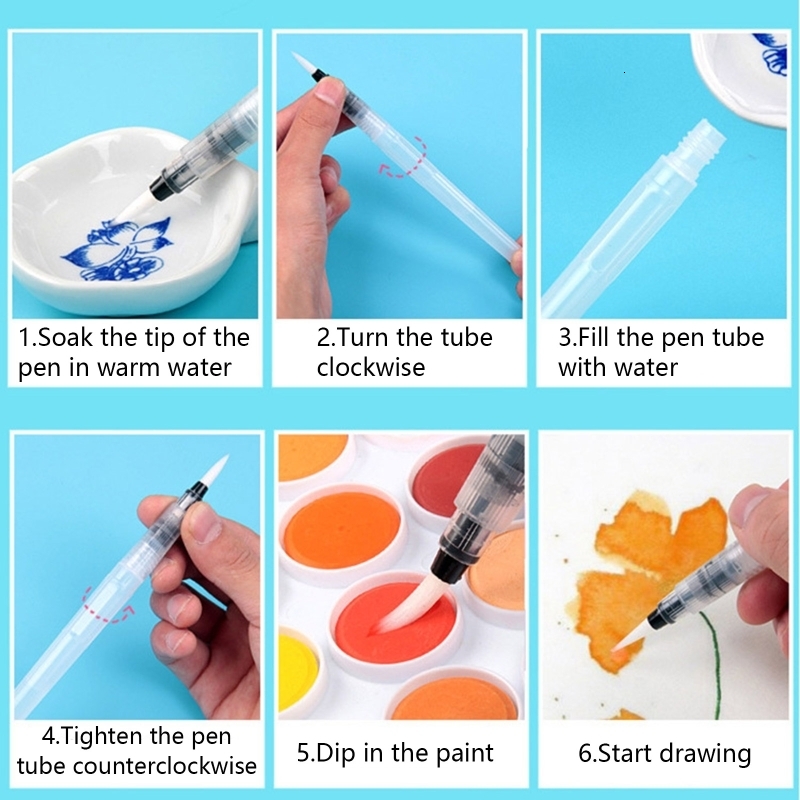 1.Soak the tip of the pen in warm water

2.Turn the tube clockwise

3.Fill the pen tube with water

4.Tighten the pen tube counterclockwise

5.Dip in the paint

6.Start drawing