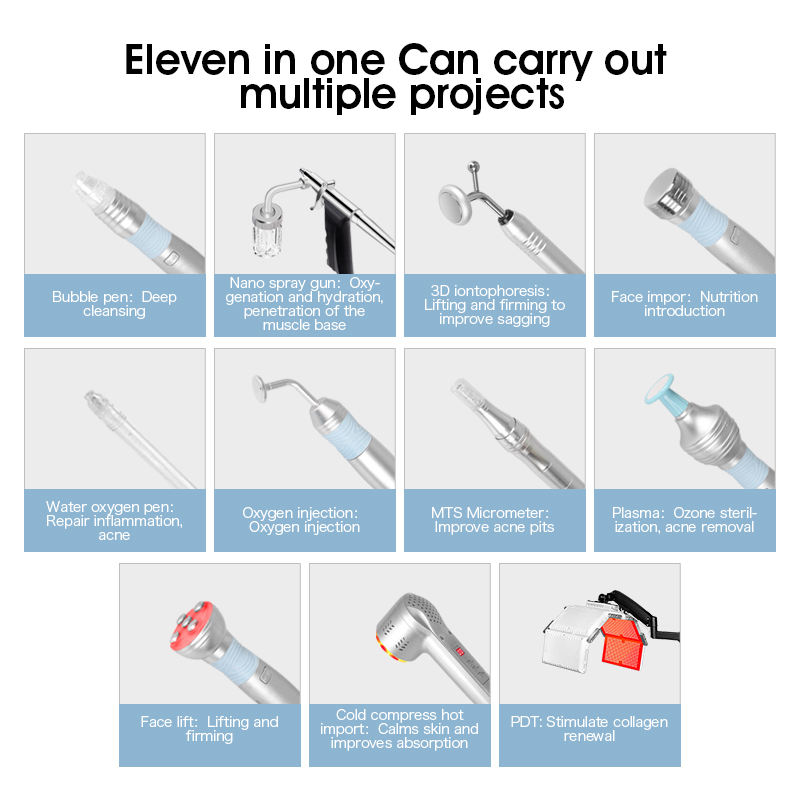 Eleven in one Can carry out multiple projects

Bubble pen: Deep cleansing

Nano spray gun: Oxygenation and hydration, penetration of the muscle base

3D iontophoresis: Lifting and firming to improve sagging

Face impor: Nutrition introduction

Water oxygen pen: Repair inflammation, acne

Oxygen injection: Oxygen injection

MTS Micrometer: Improve acne pits

Plasma: Ozone sterilization, acne removal

Face lift: Lifting and firming

Cold compress hot import: Calms skin and improves absorption

PDT: Stimulate collagen renewal