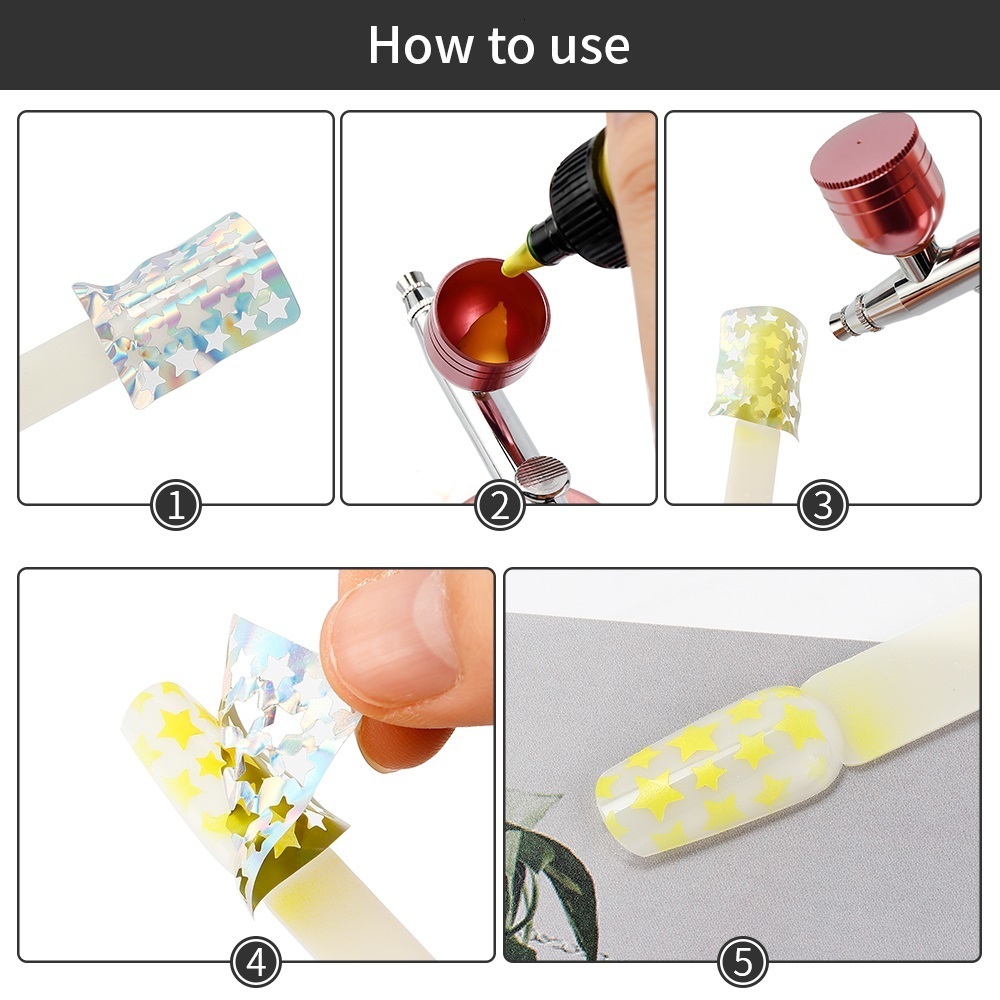 How to use

1

2

3

4

5