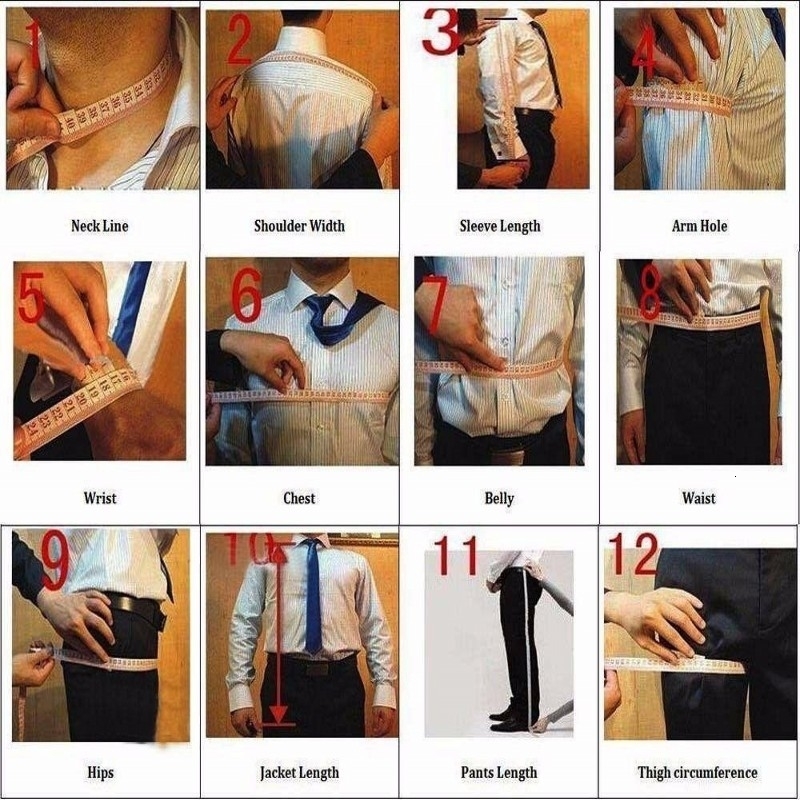 1
Neck Line

2
Shoulder Width

3
Sleeve Length

4
Arm Hole

5
Wrist

6
Chest

7
Belly

8
Waist

9
Hips

10
Jacket Length

11
Pants Length

12
Thigh circumference