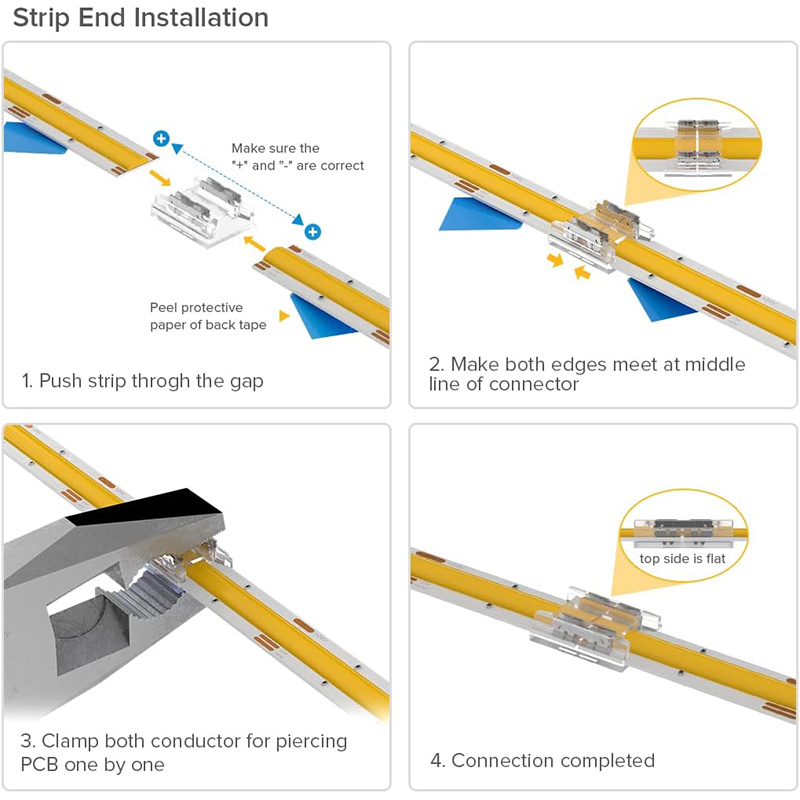 Strip End Installation

Make sure the "+" and "-" are correct

Peel protective paper of back tape

1. Push strip throgh the gap

2. Make both edges meet at middle line of connector

3. Clamp both conductor for piercing PCB one by one

top side is flat

4. Connection completed