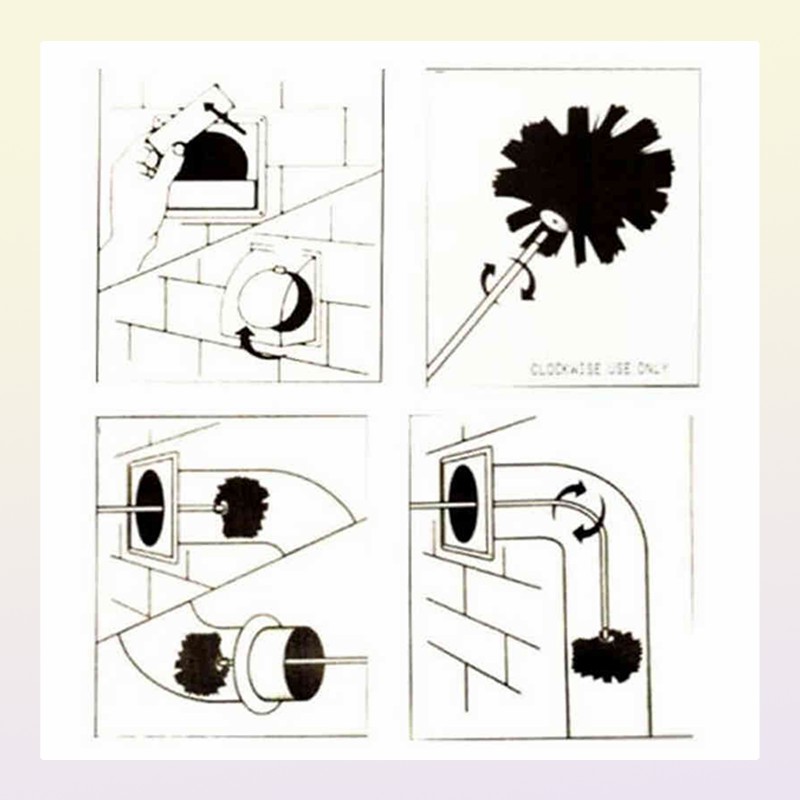 CLOCKWISE USE ONLY