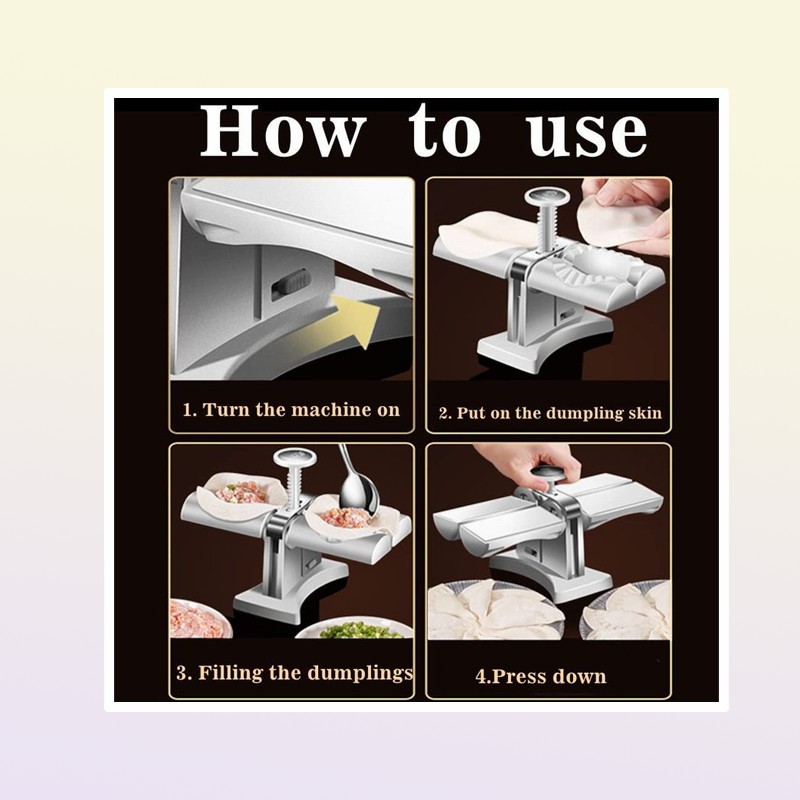 How to use

1. Turn the machine on

2. Put on the dumpling skin

3. Filling the dumplings

4.Press down