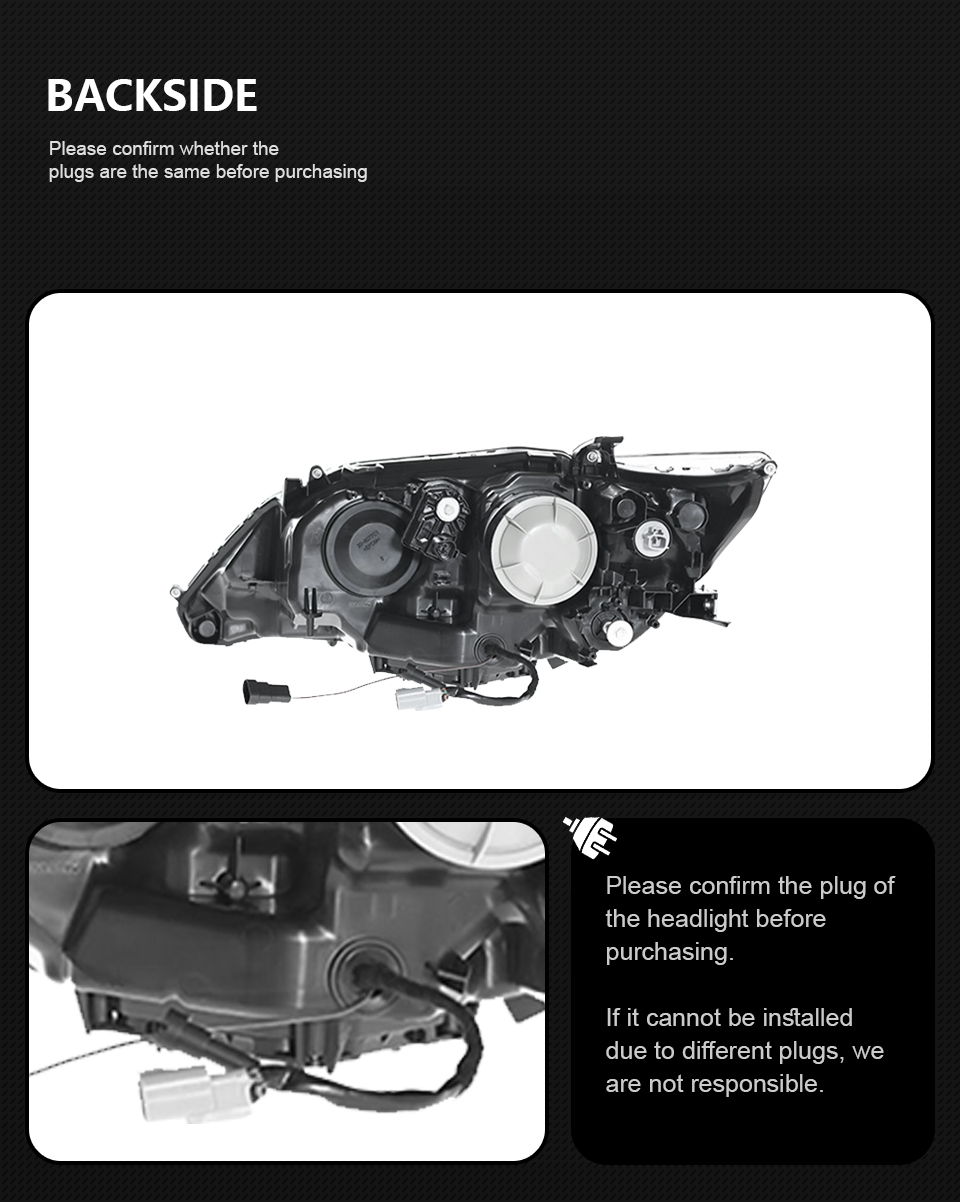 BACKSIDE

Please confirm whether the plugs are the same before purchasing

Please confirm the plug of the headlight before purchasing.

If it cannot be installed due to different plugs, we are not responsible.