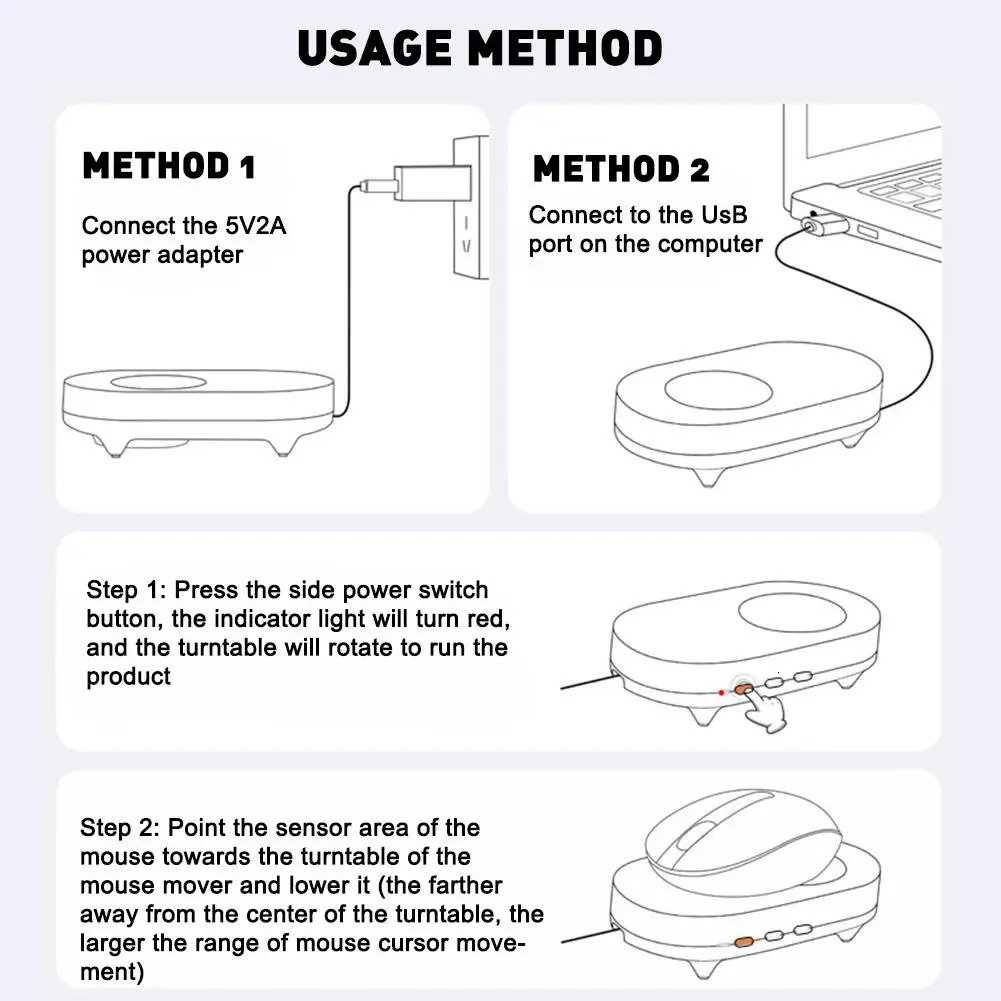 USAGE METHOD

METHOD 1

Connect the 5V2A power adapter

METHOD 2

Connect to the UsB port on the computer

Step 1: Press the side power switch button, the indicator light will turn red, and the turntable will rotate to run the product

Step 2: Point the sensor area of the mouse towards the turntable of the mouse mover and lower it (the farther away from the center of the turntable, the larger the range of mouse cursor movement)