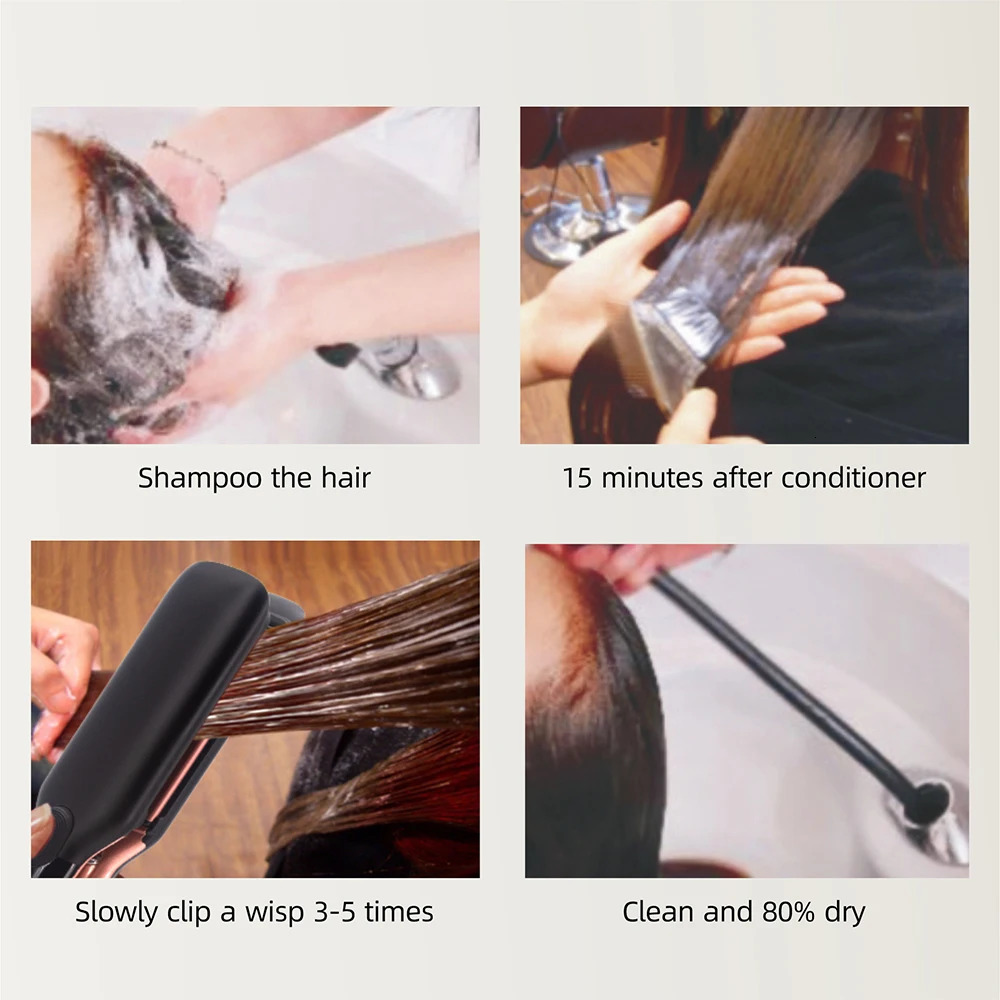 Shampoo the hair

15 minutes after conditioner

Slowly clip a wisp 3-5 times

Clean and 80% dry