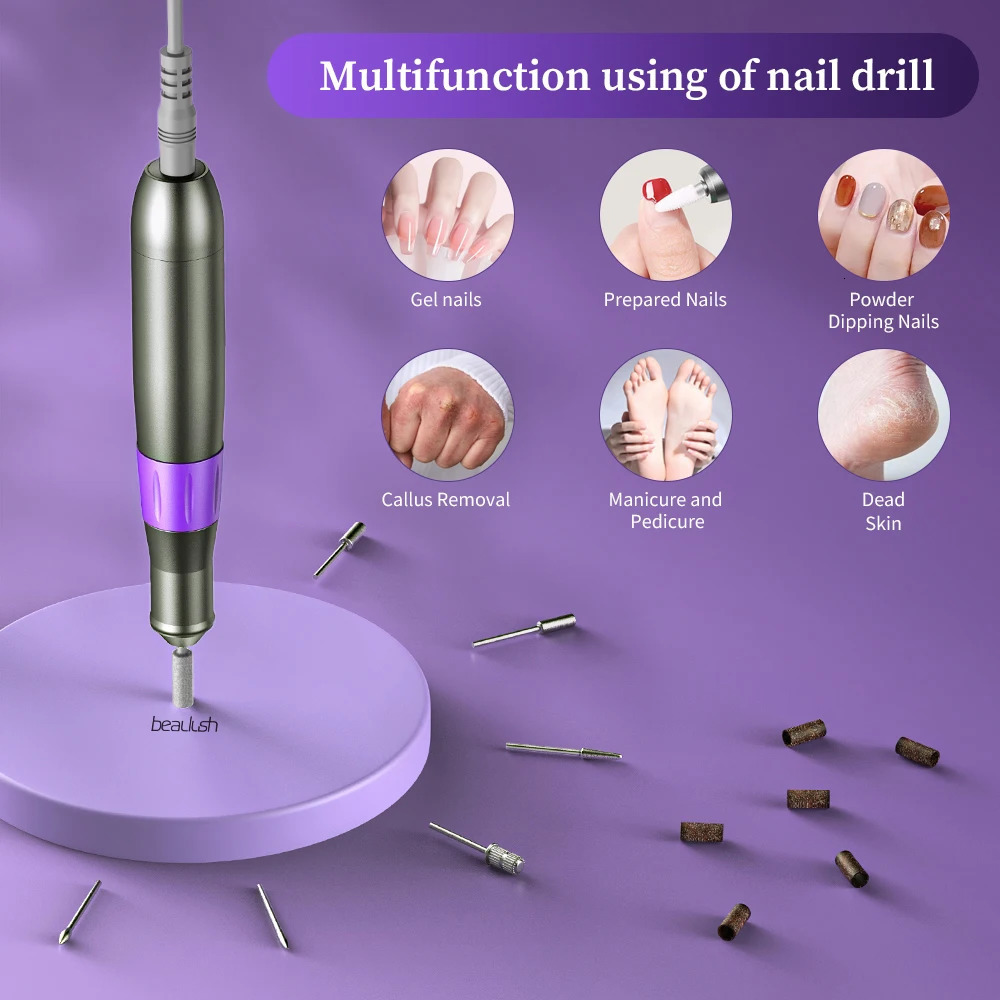 Multifunction using of nail drill

Gel nails

Prepared Nails

Powder Dipping Nails

Callus Removal

Manicure and Pedicure

Dead Skin

beaulush