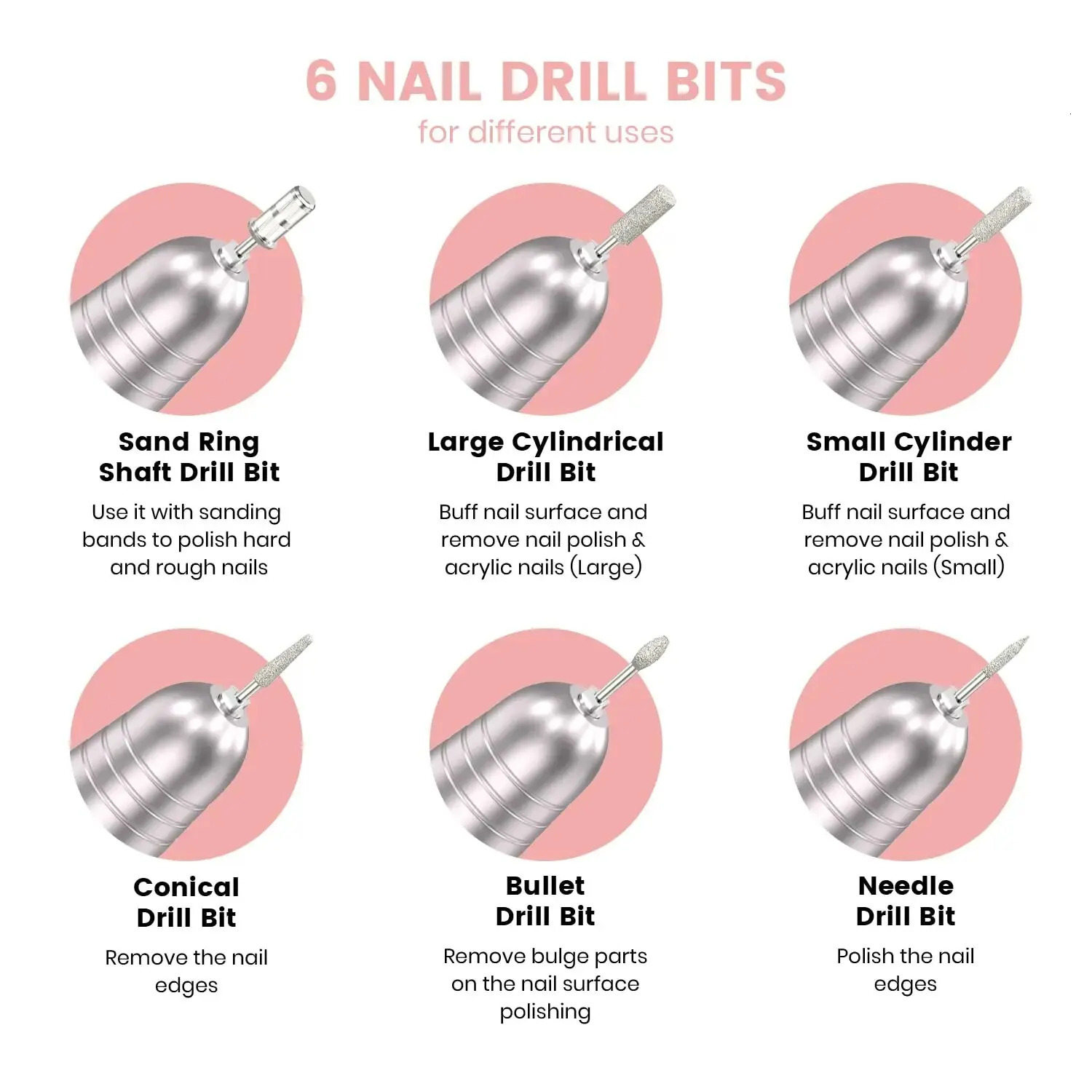 6 NAIL DRILL BITS
for different uses

Sand Ring
Shaft Drill Bit
Use it with sanding bands to polish hard and rough nails

Large Cylindrical
Drill Bit
Buff nail surface and remove nail polish & acrylic nails (Large)

Small Cylinder
Drill Bit
Buff nail surface and remove nail polish & acrylic nails (Small)

Conical
Drill Bit
Remove the nail edges

Bullet
Drill Bit
Remove bulge parts on the nail surface polishing

Needle
Drill Bit
Polish the nail edges