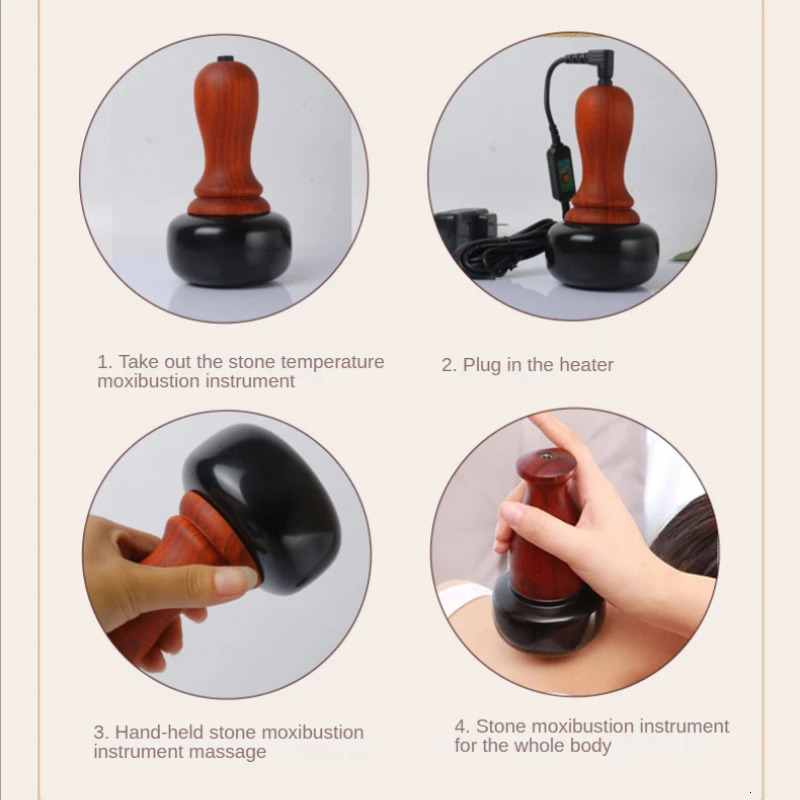 1. Take out the stone temperature moxibustion instrument

2. Plug in the heater

3. Hand-held stone moxibustion instrument massage

4. Stone moxibustion instrument for the whole body