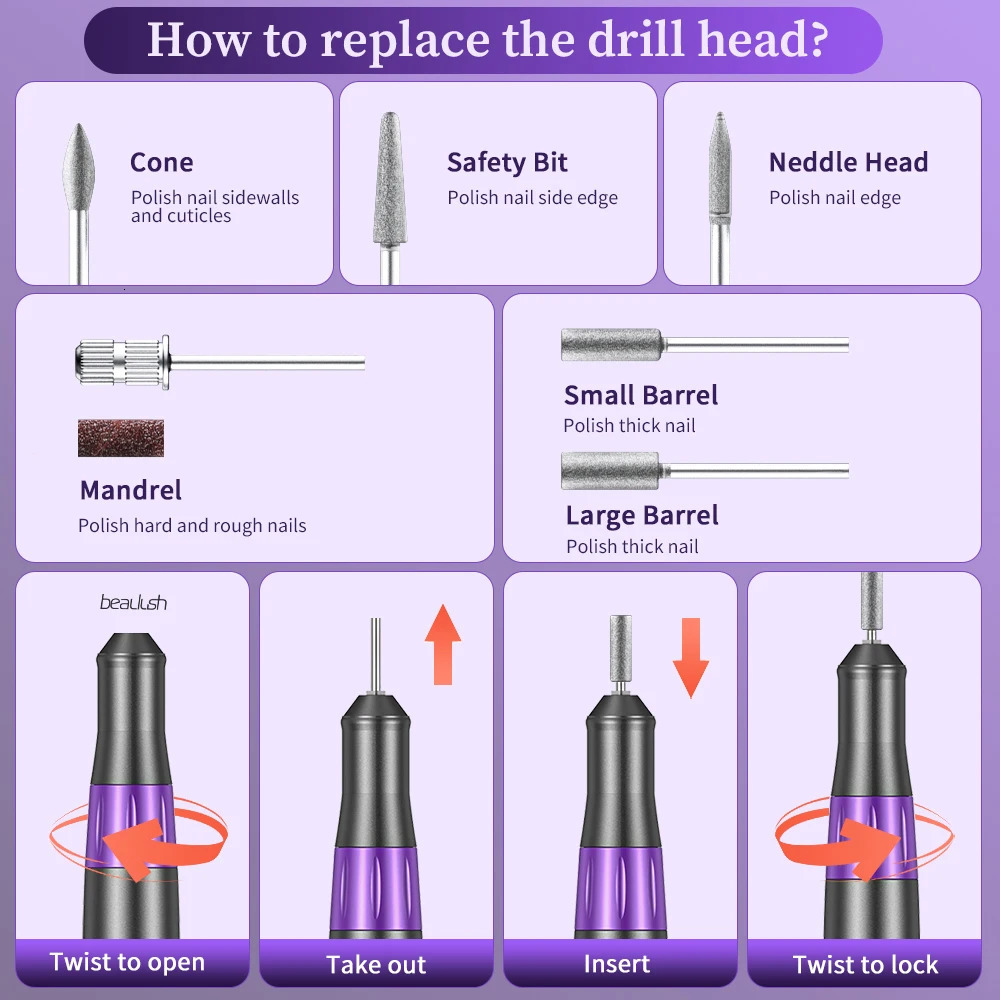 How to replace the drill head?

Cone
Polish nail sidewalls and cuticles

Safety Bit
Polish nail side edge

Neddle Head
Polish nail edge

Mandrel
Polish hard and rough nails

Small Barrel
Polish thick nail

Large Barrel
Polish thick nail

beaulush

Twist to open

Take out

Insert

Twist to lock