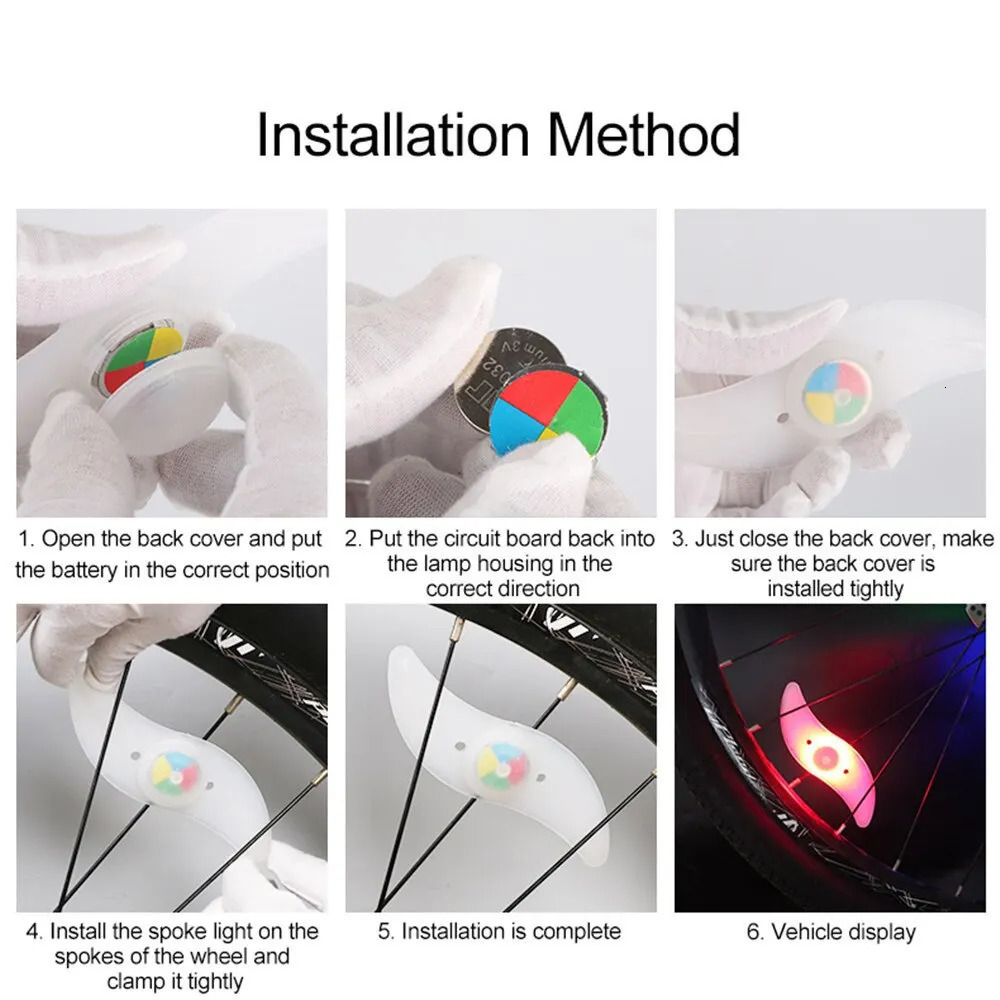 Installation Method

1. Open the back cover and put the battery in the correct position

2. Put the circuit board back into the lamp housing in the correct direction

3. Just close the back cover, make sure the back cover is installed tightly

4. Install the spoke light on the spokes of the wheel and clamp it tightly

5. Installation is complete

6. Vehicle display