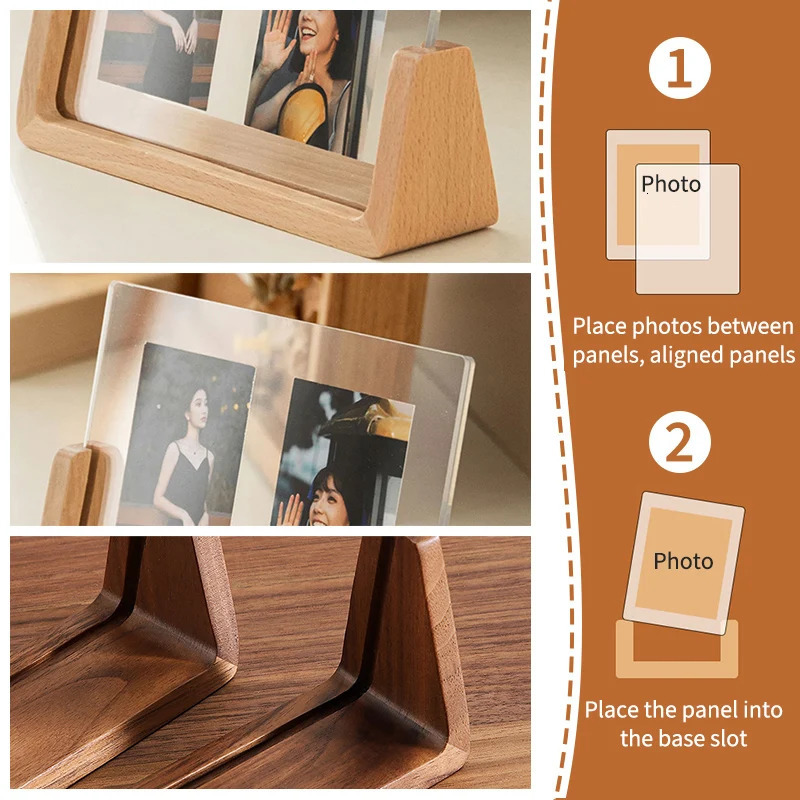 1

Photo

Place photos between panels, aligned panels

2

Photo

Place the panel into the base slot