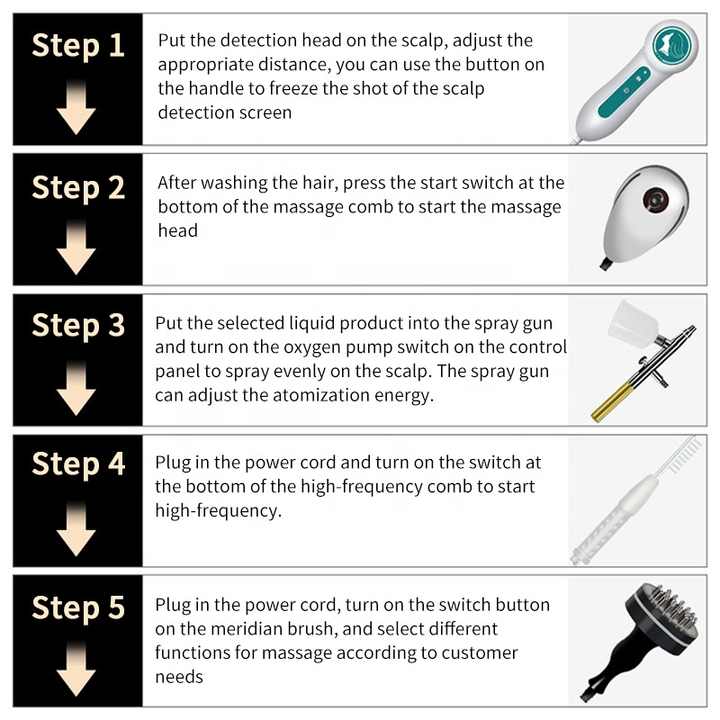 Step 1

Put the detection head on the scalp, adjust the appropriate distance, you can use the button on the handle to freeze the shot of the scalp detection screen

Step 2

After washing the hair, press the start switch at the bottom of the massage comb to start the massage head

Step 3

Put the selected liquid product into the spray gun and turn on the oxygen pump switch on the control panel to spray evenly on the scalp. The spray gun can adjust the atomization energy.

Step 4

Plug in the power cord and turn on the switch at the bottom of the high-frequency comb to start high-frequency.

Step 5

Plug in the power cord, turn on the switch button on the meridian brush, and select different functions for massage according to customer needs