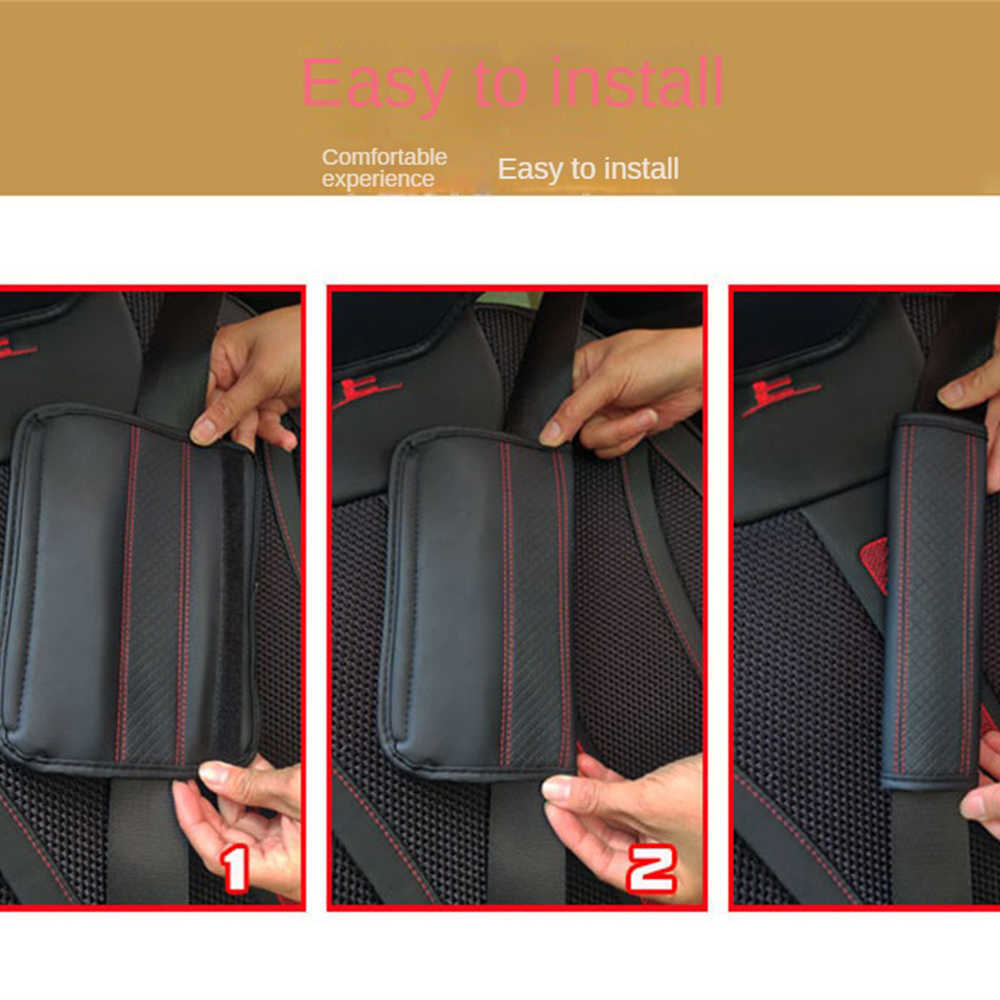 Easy to install

Comfortable experience

Easy to install

1

2