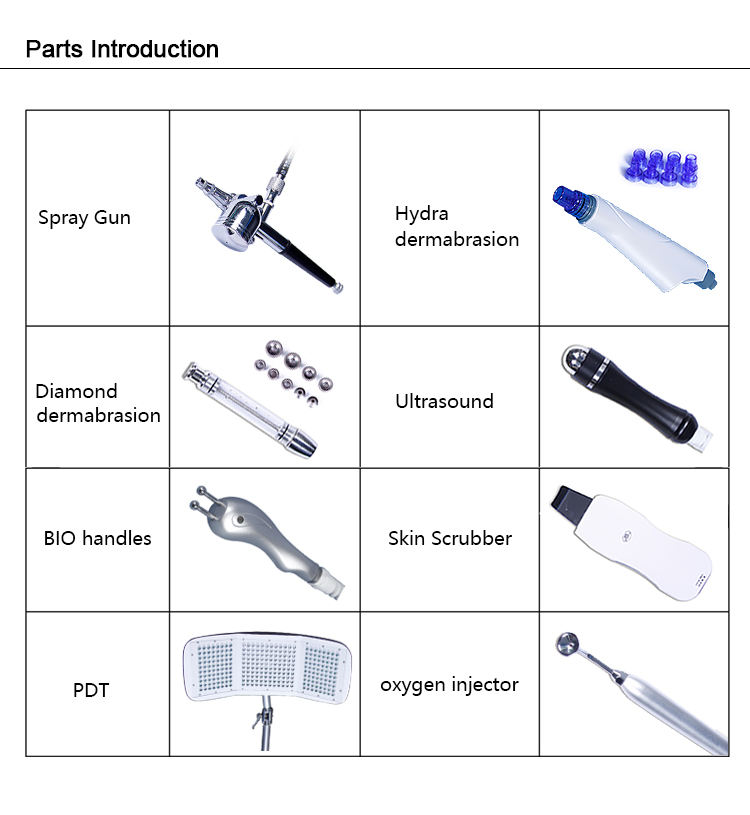 Parts Introduction

| Spray Gun | | Hydra dermabrasion | |
|---|---|---|---|
| Diamond dermabrasion | | Ultrasound | |
| BIO handles | | Skin Scrubber | |
| PDT | | oxygen injector | |