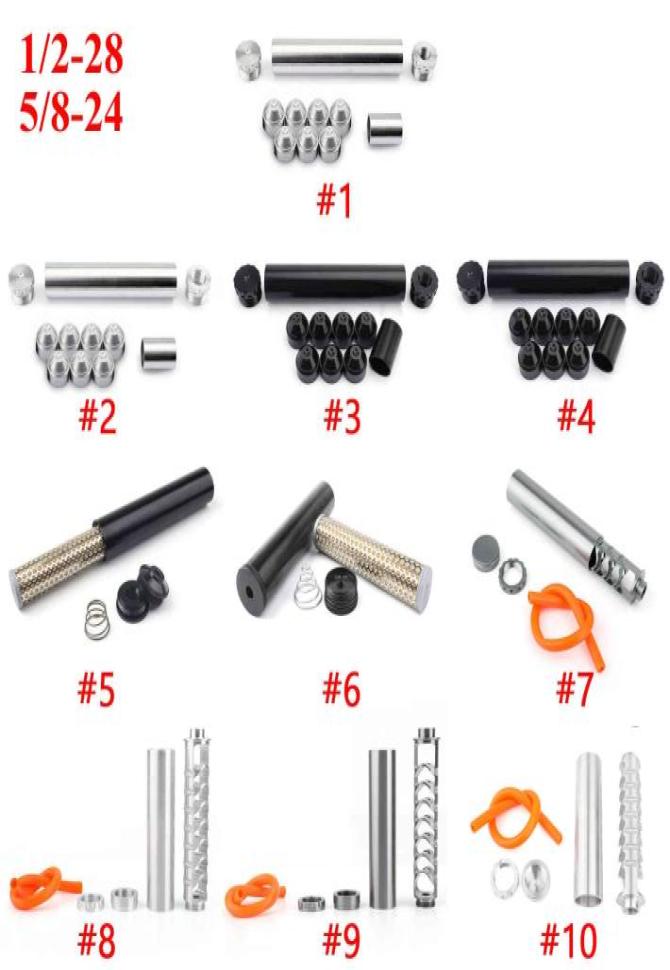 1/2-28
5/8-24

#1

#2

#3

#4

#5

#6

#7

#8

#9

#10