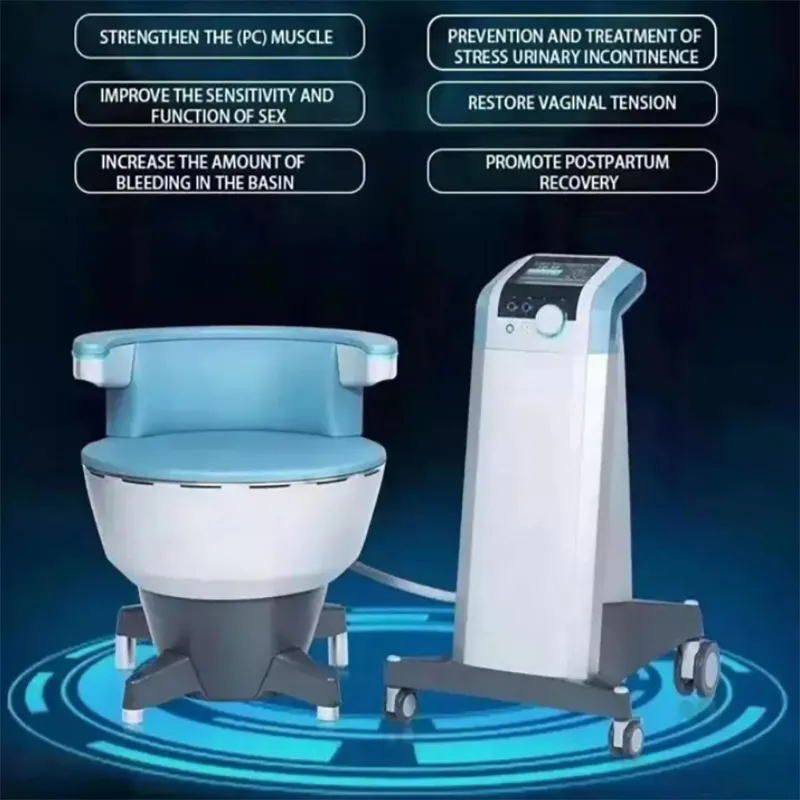 STRENGTHEN THE (PC) MUSCLE

IMPROVE THE SENSITIVITY AND FUNCTION OF SEX

INCREASE THE AMOUNT OF BLEEDING IN THE BASIN

PREVENTION AND TREATMENT OF STRESS URINARY INCONTINENCE

RESTORE VAGINAL TENSION

PROMOTE POSTPARTUM RECOVERY