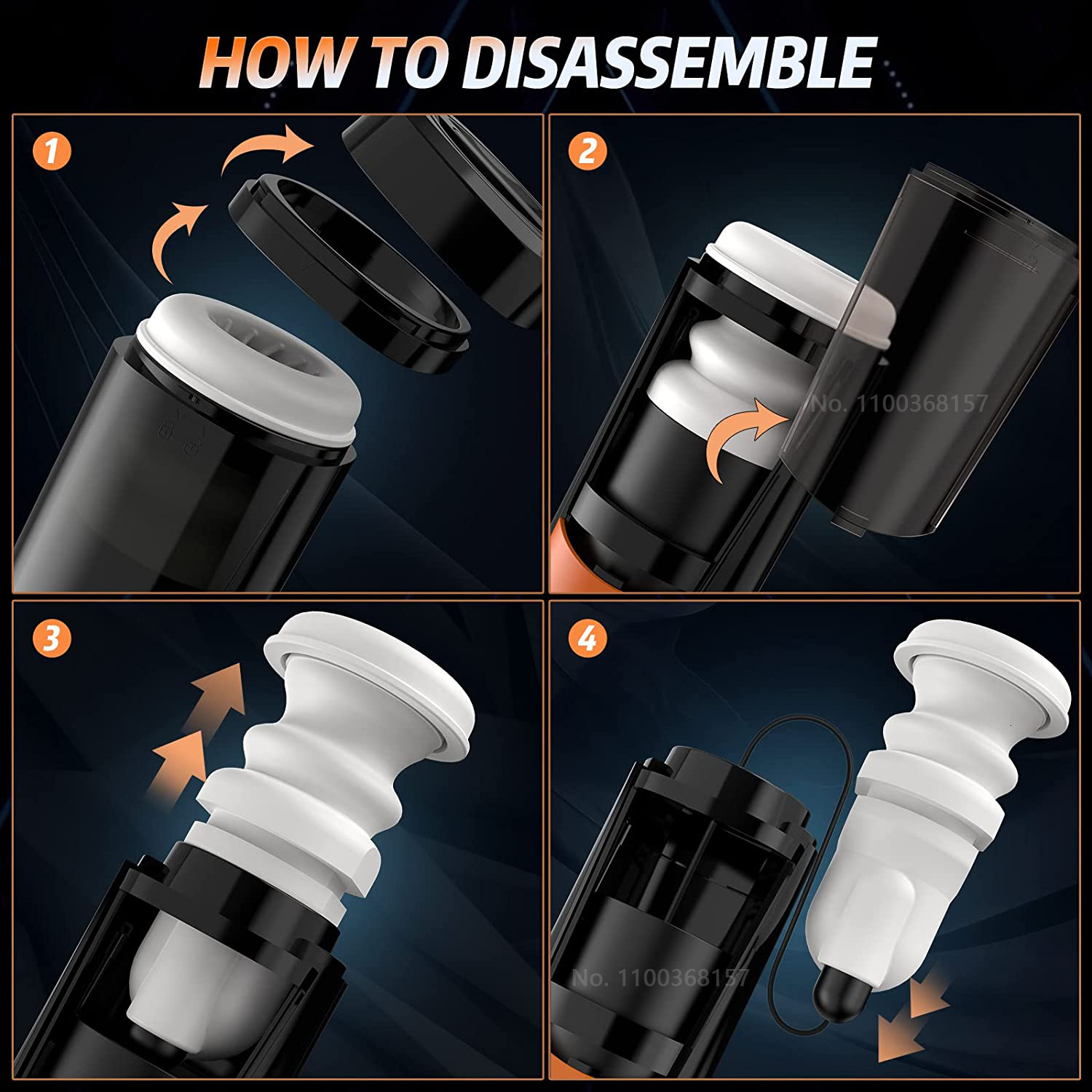 HOW TO DISASSEMBLE

1

2

No. 1100368157

3

4

No. 1100368157