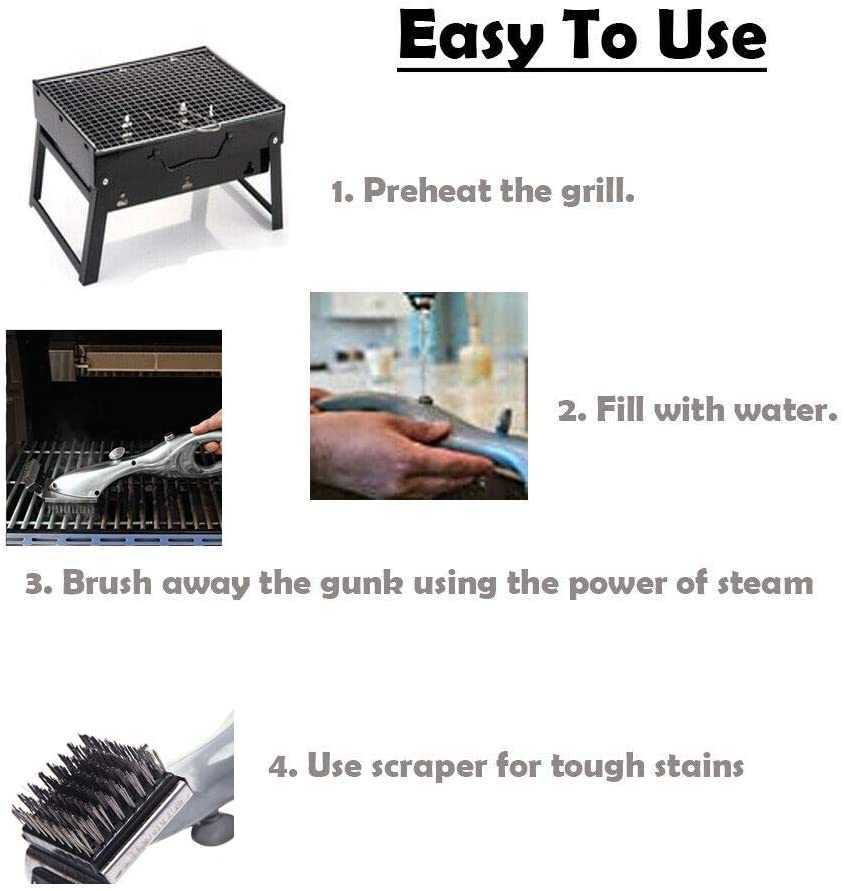 Easy To Use

1. Preheat the grill.

2. Fill with water.

3. Brush away the gunk using the power of steam

4. Use scraper for tough stains