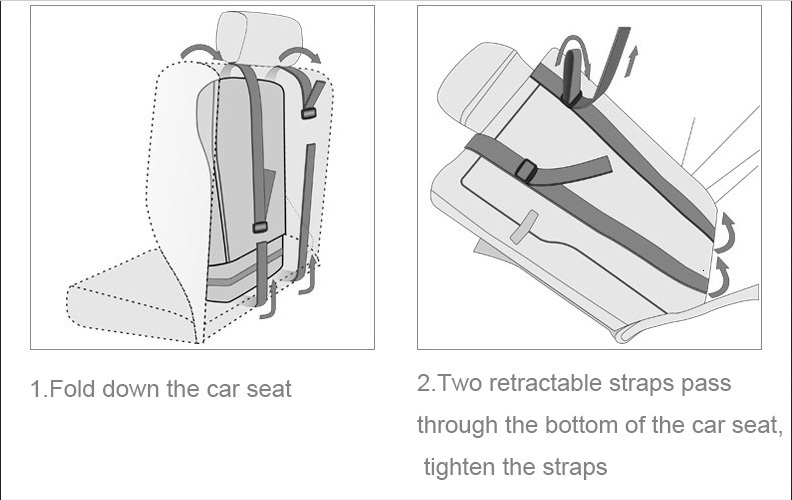 1.Fold down the car seat

2.Two retractable straps pass through the bottom of the car seat, tighten the straps