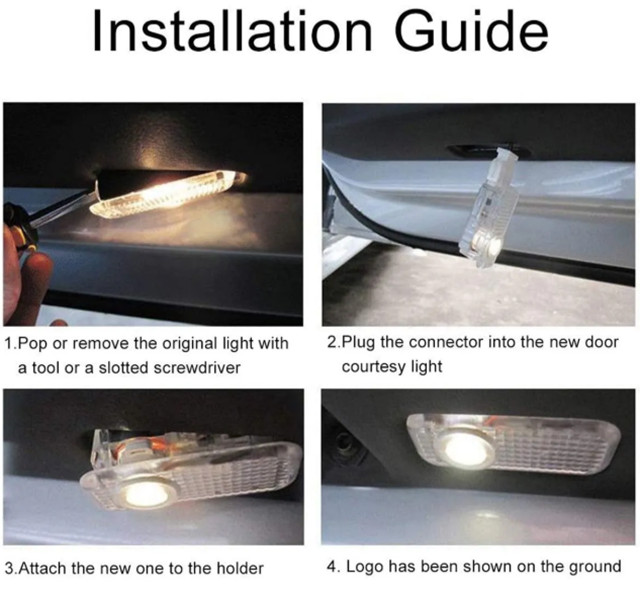 Installation Guide

1.Pop or remove the original light with a tool or a slotted screwdriver

2.Plug the connector into the new door courtesy light

3.Attach the new one to the holder

4. Logo has been shown on the ground