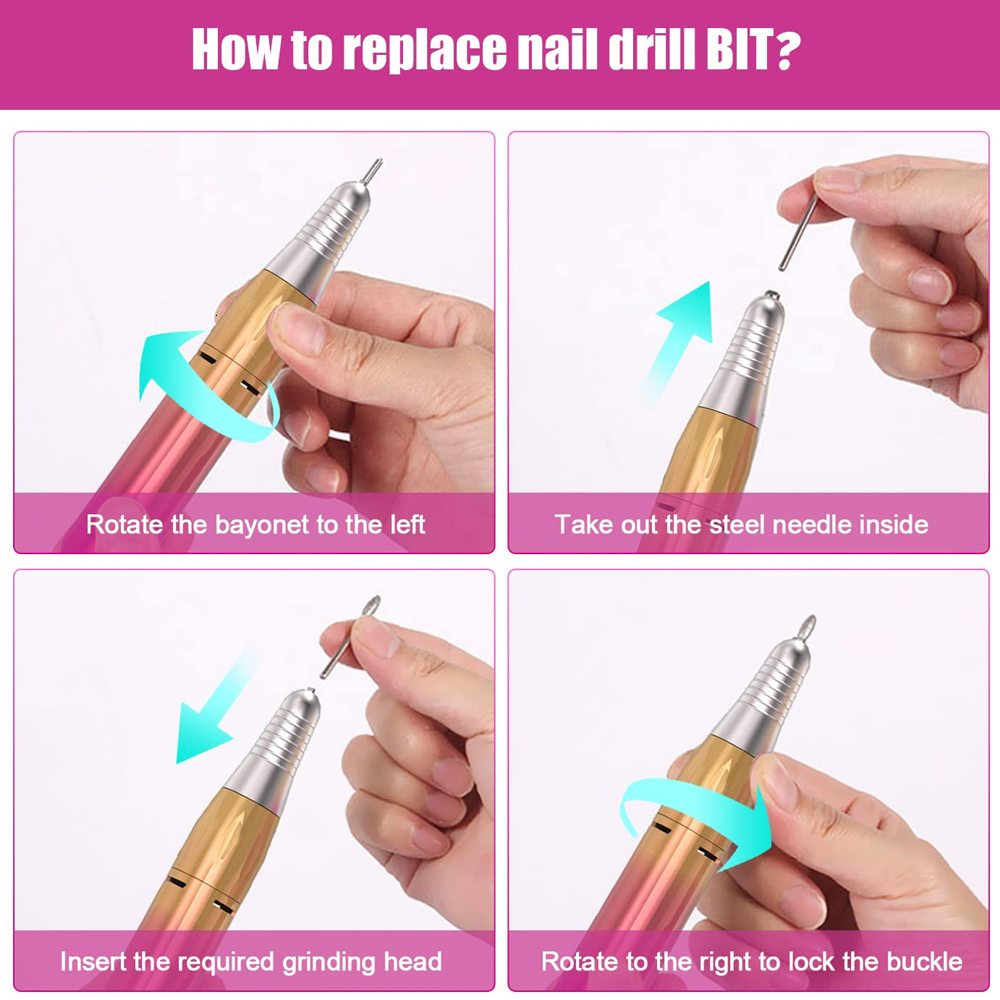 How to replace nail drill BIT?

Rotate the bayonet to the left

Take out the steel needle inside

Insert the required grinding head

Rotate to the right to lock the buckle