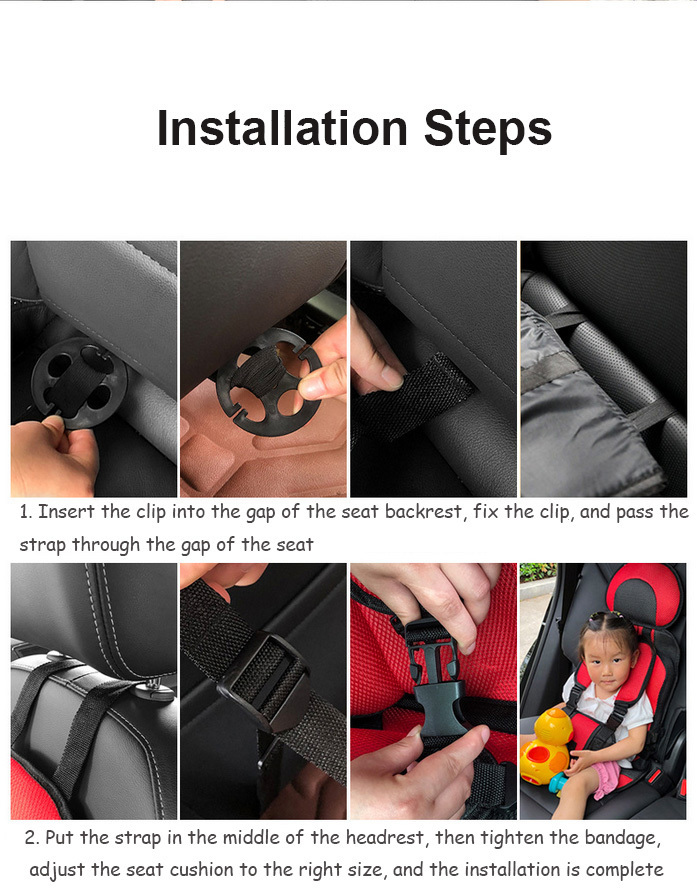 Installation Steps

1. Insert the clip into the gap of the seat backrest, fix the clip, and pass the strap through the gap of the seat

2. Put the strap in the middle of the headrest, then tighten the bandage, adjust the seat cushion to the right size, and the installation is complete