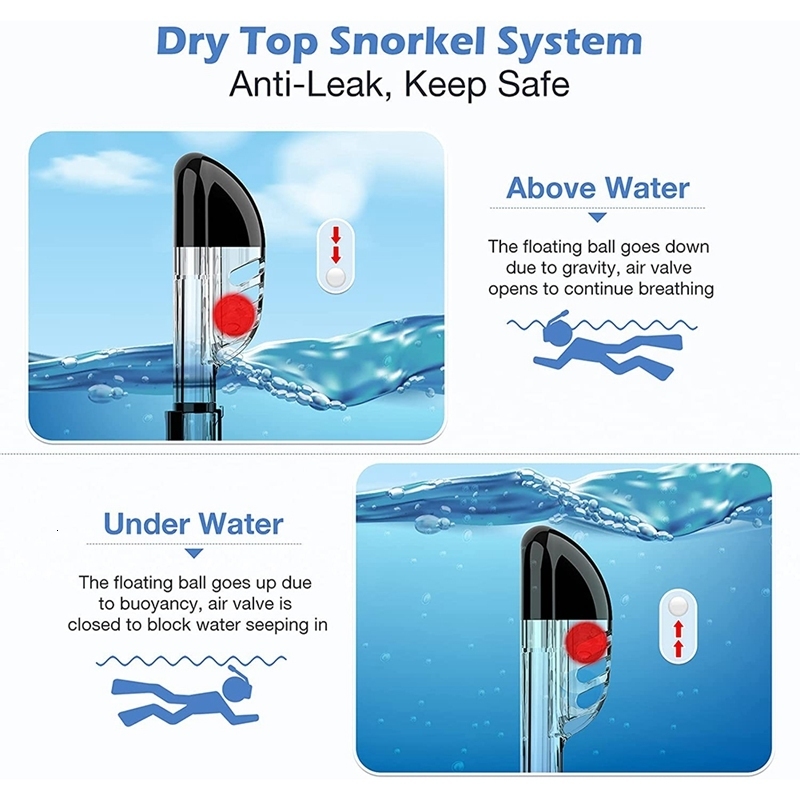 Dry Top Snorkel System
Anti-Leak, Keep Safe

Above Water

The floating ball goes down due to gravity, air valve opens to continue breathing

Under Water

The floating ball goes up due to buoyancy, air valve is closed to block water seeping in