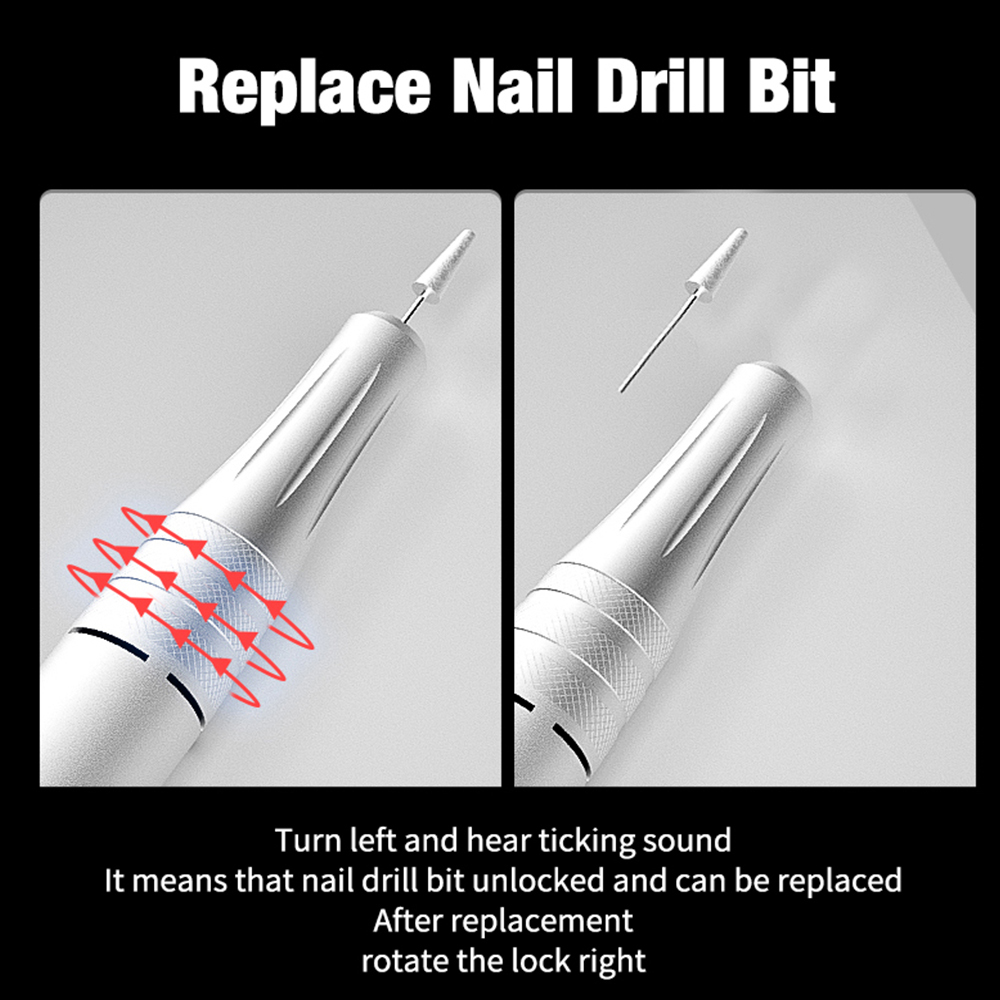 Replace Nail Drill Bit

Turn left and hear ticking sound
It means that nail drill bit unlocked and can be replaced
After replacement
rotate the lock right