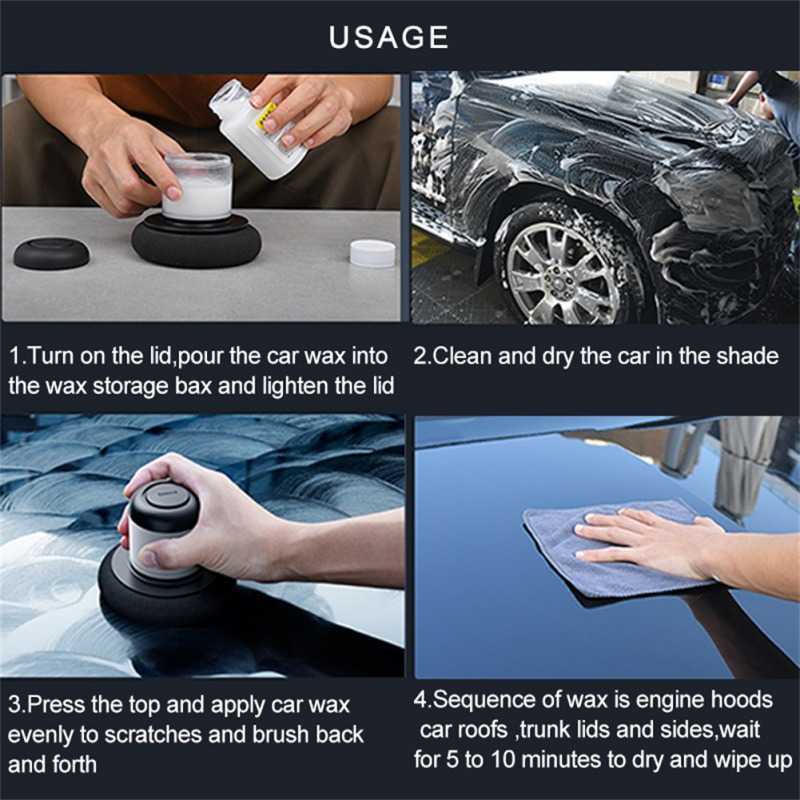 USAGE

1.Turn on the lid,pour the car wax into the wax storage bax and lighten the lid

2.Clean and dry the car in the shade

3.Press the top and apply car wax evenly to scratches and brush back and forth

4.Sequence of wax is engine hoods car roofs ,trunk lids and sides,wait for 5 to 10 minutes to dry and wipe up