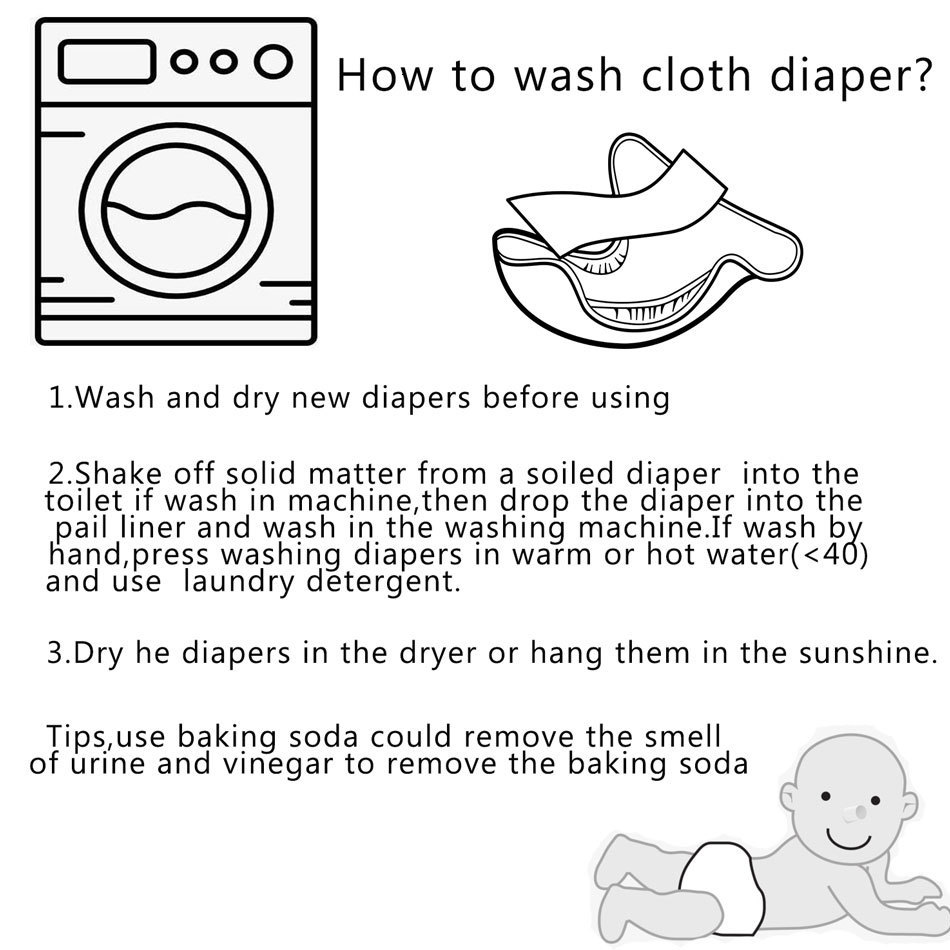 How to wash cloth diaper?

1.Wash and dry new diapers before using

2.Shake off solid matter from a soiled diaper  into the toilet if wash in machine,then drop the diaper into the pail liner and wash in the washing machine.If wash by hand,press washing diapers in warm or hot water(<40) and use  laundry detergent.

3.Dry he diapers in the dryer or hang them in the sunshine.

Tips,use baking soda could remove the smell of urine and vinegar to remove the baking soda