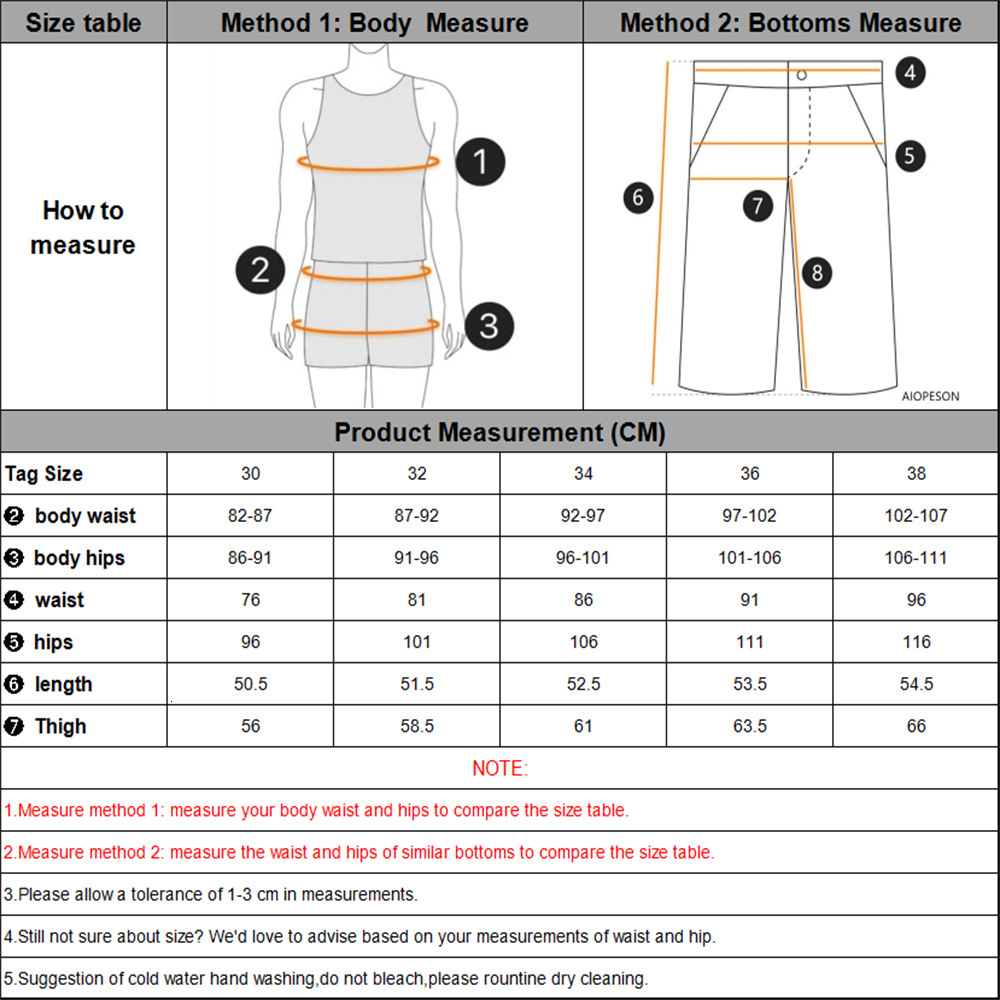 | Size table | Method 1: Body Measure | Method 2: Bottoms Measure |
|---|---|---|
| How to measure | 1 2 3 | 4 5 6 7 8 AIOPESON |

Product Measurement (CM)

| Tag Size | 30 | 32 | 34 | 36 | 38 |
|---|---|---|---|---|---|
| ❷ body waist | 82-87 | 87-92 | 92-97 | 97-102 | 102-107 |
| ❸ body hips | 86-91 | 91-96 | 96-101 | 101-106 | 106-111 |
| ❹ waist | 76 | 81 | 86 | 91 | 96 |
| ❺ hips | 96 | 101 | 106 | 111 | 116 |
| ❻ length | 50.5 | 51.5 | 52.5 | 53.5 | 54.5 |
| ❼ Thigh | 56 | 58.5 | 61 | 63.5 | 66 |

NOTE:

1.Measure method 1: measure your body waist and hips to compare the size table.

2.Measure method 2: measure the waist and hips of similar bottoms to compare the size table.

3.Please allow a tolerance of 1-3 cm in measurements.

4.Still not sure about size? We'd love to advise based on your measurements of waist and hip.

5.Suggestion of cold water hand washing,do not bleach,please rountine dry cleaning.