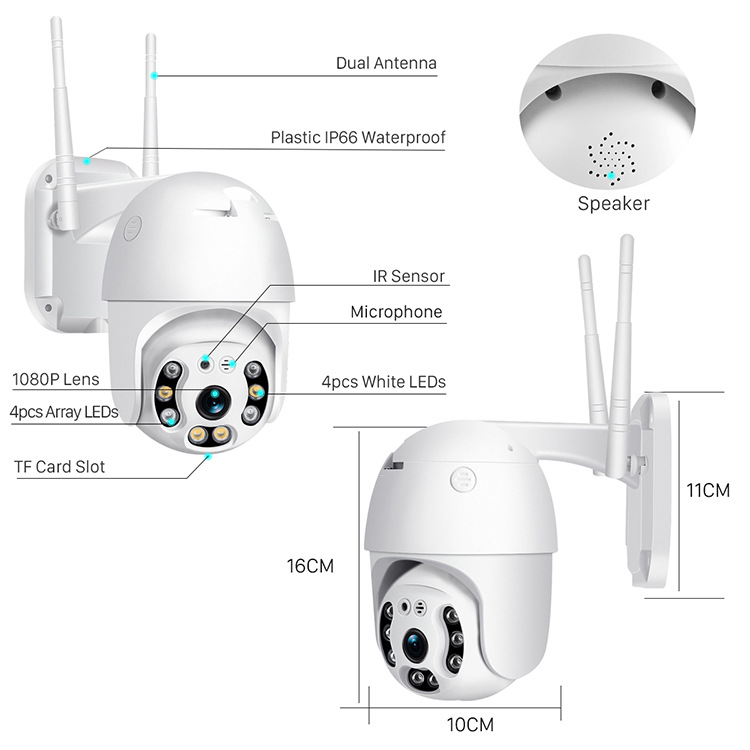 Dual Antenna

Plastic IP66 Waterproof

Speaker

IR Sensor

Microphone

1080P Lens

4pcs White LEDs

4pcs Array LEDs

TF Card Slot

11CM

16CM

10CM