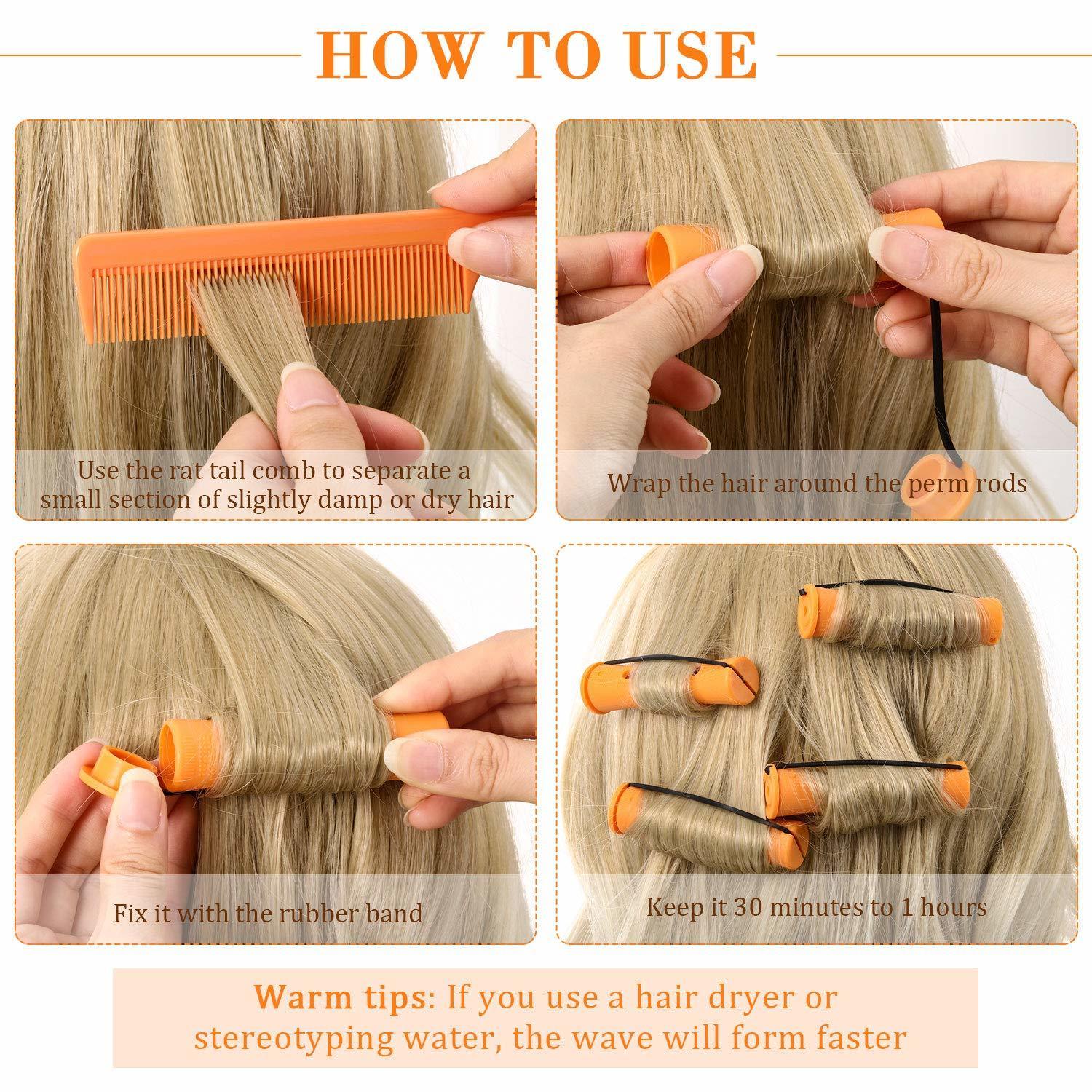 HOW TO USE

Use the rat tail comb to separate a small section of slightly damp or dry hair

Wrap the hair around the perm rods

Fix it with the rubber band

Keep it 30 minutes to 1 hours

Warm tips: If you use a hair dryer or stereotyping water, the wave will form faster