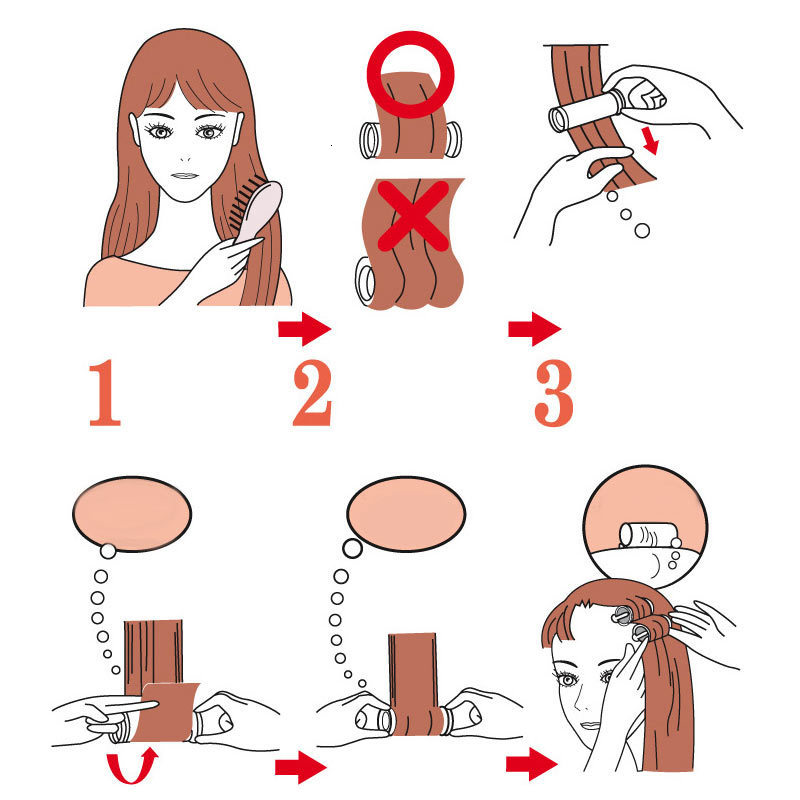 1

2

3