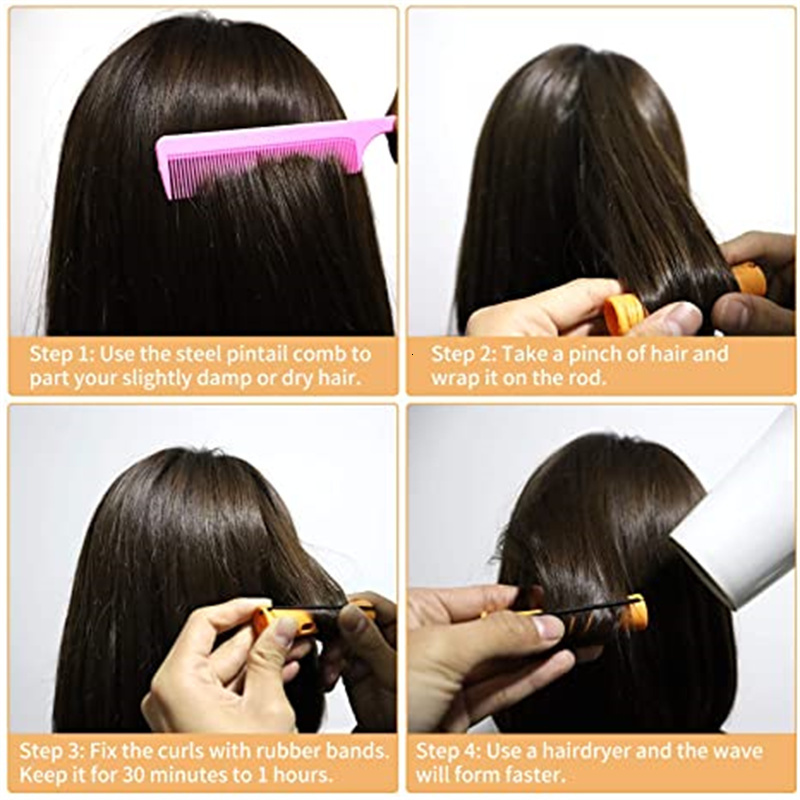 Step 1: Use the steel pintail comb to part your slightly damp or dry hair.

Step 2: Take a pinch of hair and wrap it on the rod.

Step 3: Fix the curls with rubber bands. Keep it for 30 minutes to 1 hours.

Step 4: Use a hairdryer and the wave will form faster.