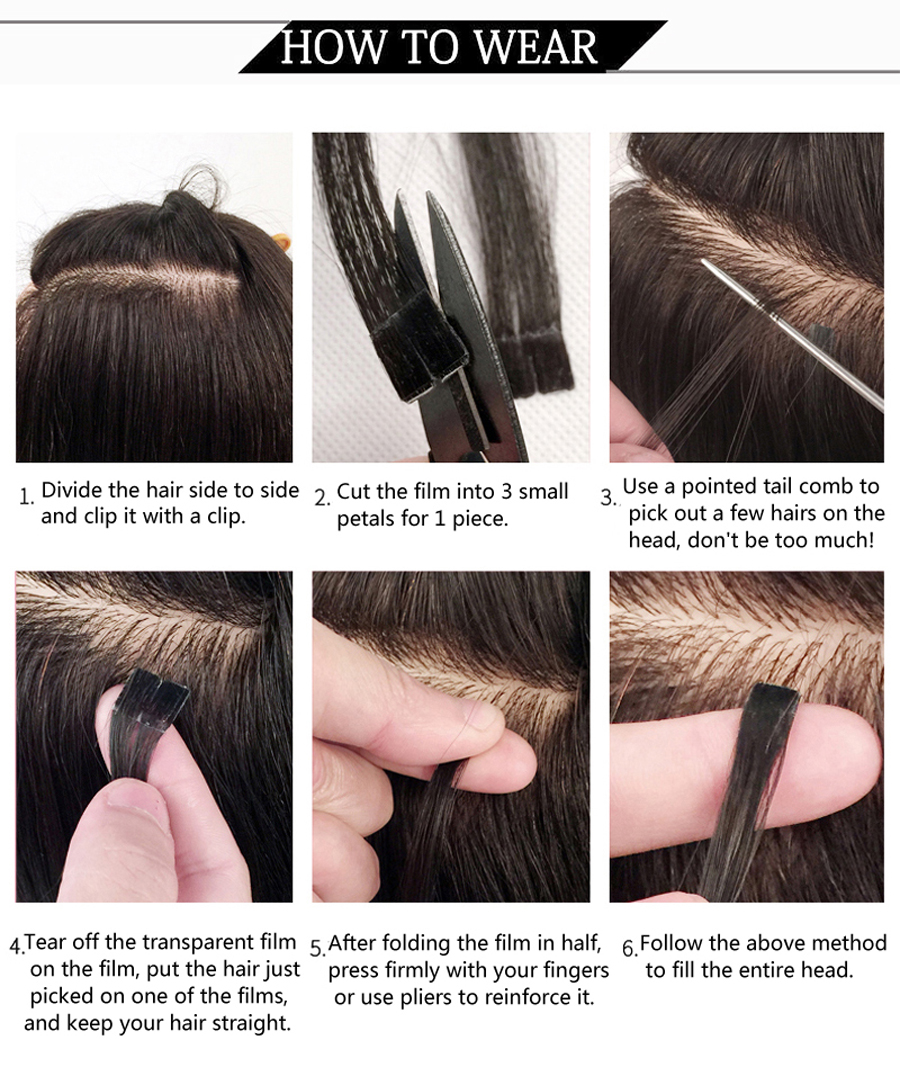 HOW TO WEAR

1. Divide the hair side to side and clip it with a clip.

2. Cut the film into 3 small petals for 1 piece.

3. Use a pointed tail comb to pick out a few hairs on the head, don't be too much!

4. Tear off the transparent film on the film, put the hair just picked on one of the films, and keep your hair straight.

5. After folding the film in half, press firmly with your fingers or use pliers to reinforce it.

6. Follow the above method to fill the entire head.