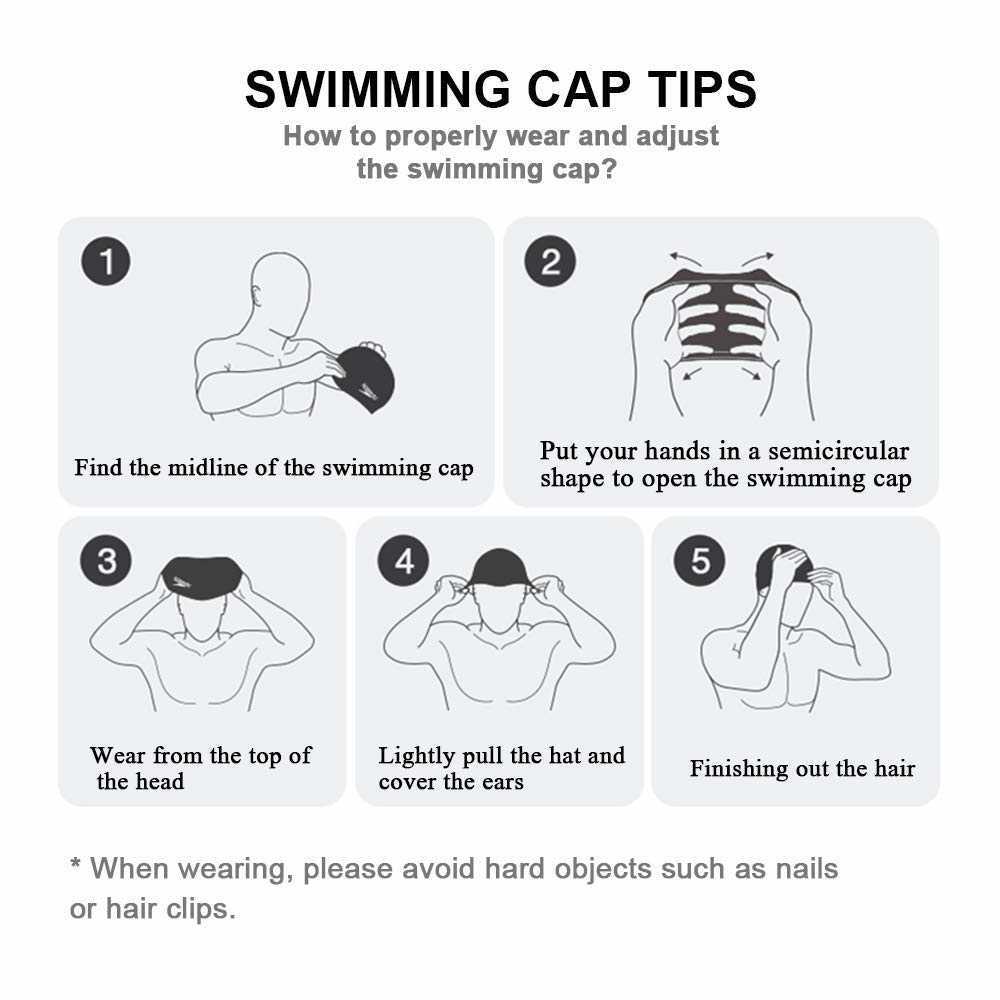 SWIMMING CAP TIPS

How to properly wear and adjust the swimming cap?

1

Find the midline of the swimming cap

2

Put your hands in a semicircular shape to open the swimming cap

3

Wear from the top of the head

4

Lightly pull the hat and cover the ears

5

Finishing out the hair

* When wearing, please avoid hard objects such as nails or hair clips.