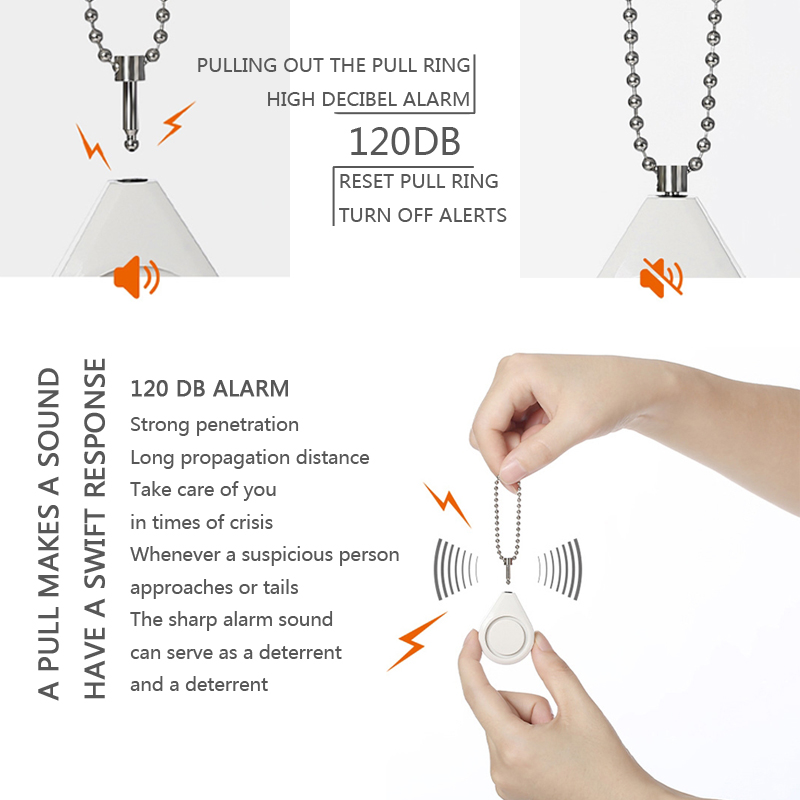 PULLING OUT THE PULL RING
HIGH DECIBEL ALARM

120DB

RESET PULL RING
TURN OFF ALERTS

A PULL MAKES A SOUND
HAVE A SWIFT RESPONSE

120 DB ALARM
Strong penetration
Long propagation distance
Take care of you
in times of crisis
Whenever a suspicious person
approaches or tails
The sharp alarm sound
can serve as a deterrent
and a deterrent