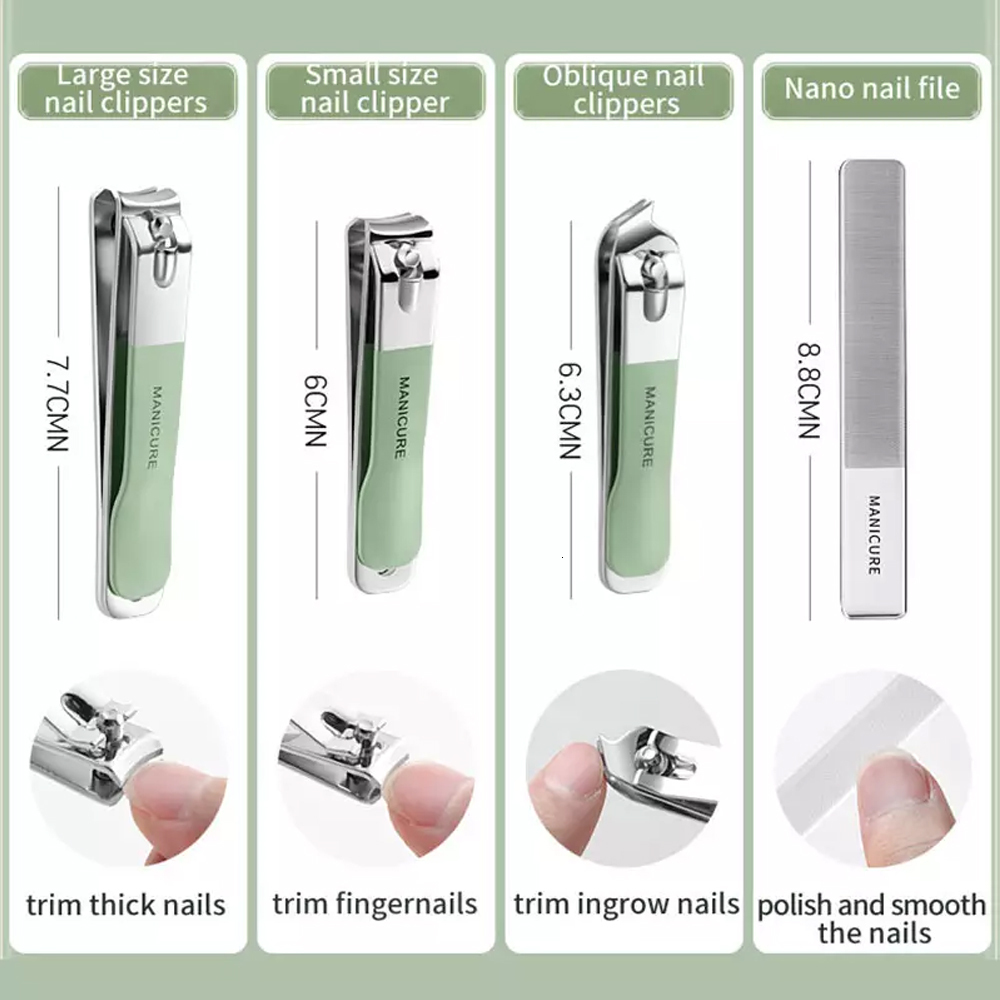 Large size nail clippers

7.7CMN

MANICURE

trim thick nails

Small size nail clipper

6CMN

MANICURE

trim fingernails

Oblique nail clippers

6.3CMN

MANICURE

trim ingrow nails

Nano nail file

8.8CMN

MANICURE

polish and smooth the nails