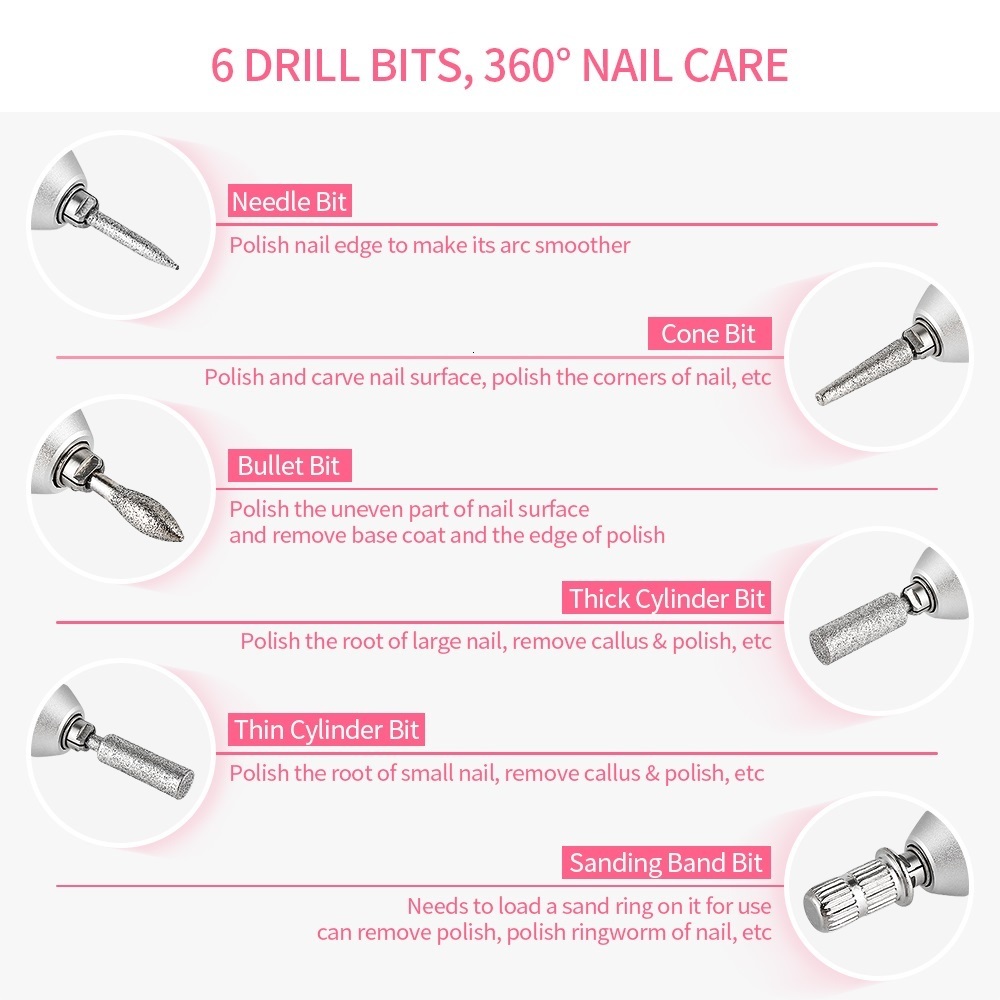 6 DRILL BITS, 360° NAIL CARE

Needle Bit

Polish nail edge to make its arc smoother

Cone Bit

Polish and carve nail surface, polish the corners of nail, etc

Bullet Bit

Polish the uneven part of nail surface
and remove base coat and the edge of polish

Thick Cylinder Bit

Polish the root of large nail, remove callus & polish, etc

Thin Cylinder Bit

Polish the root of small nail, remove callus & polish, etc

Sanding Band Bit

Needs to load a sand ring on it for use
can remove polish, polish ringworm of nail, etc