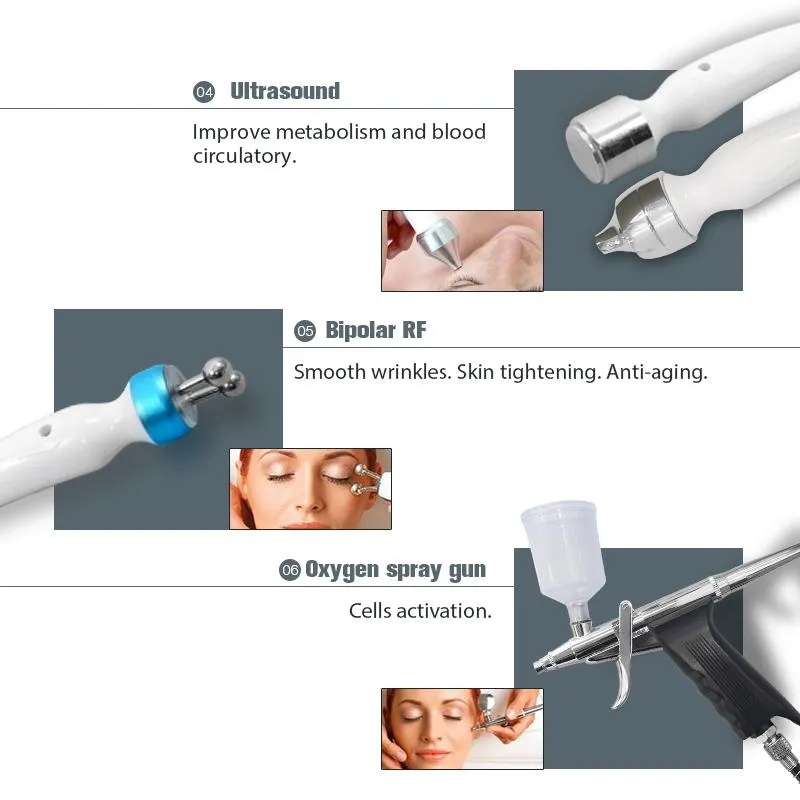 04 Ultrasound

Improve metabolism and blood circulatory.

05 Bipolar RF

Smooth wrinkles. Skin tightening. Anti-aging.

06 Oxygen spray gun

Cells activation.