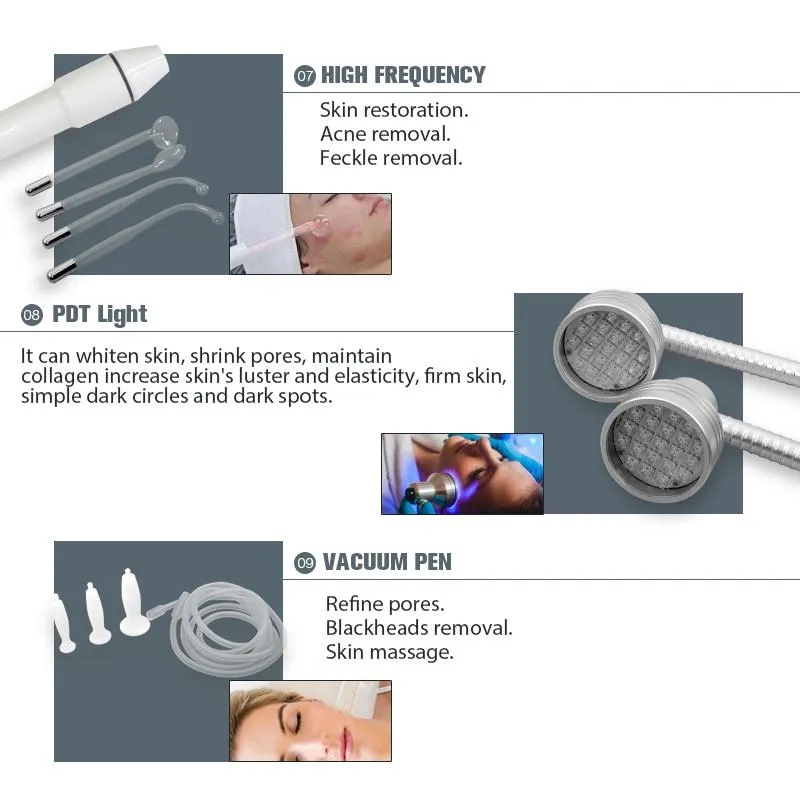 07 HIGH FREQUENCY

Skin restoration.
Acne removal.
Feckle removal.

08 PDT Light

It can whiten skin, shrink pores, maintain collagen increase skin's luster and elasticity, firm skin, simple dark circles and dark spots.

09 VACUUM PEN

Refine pores.
Blackheads removal.
Skin massage.