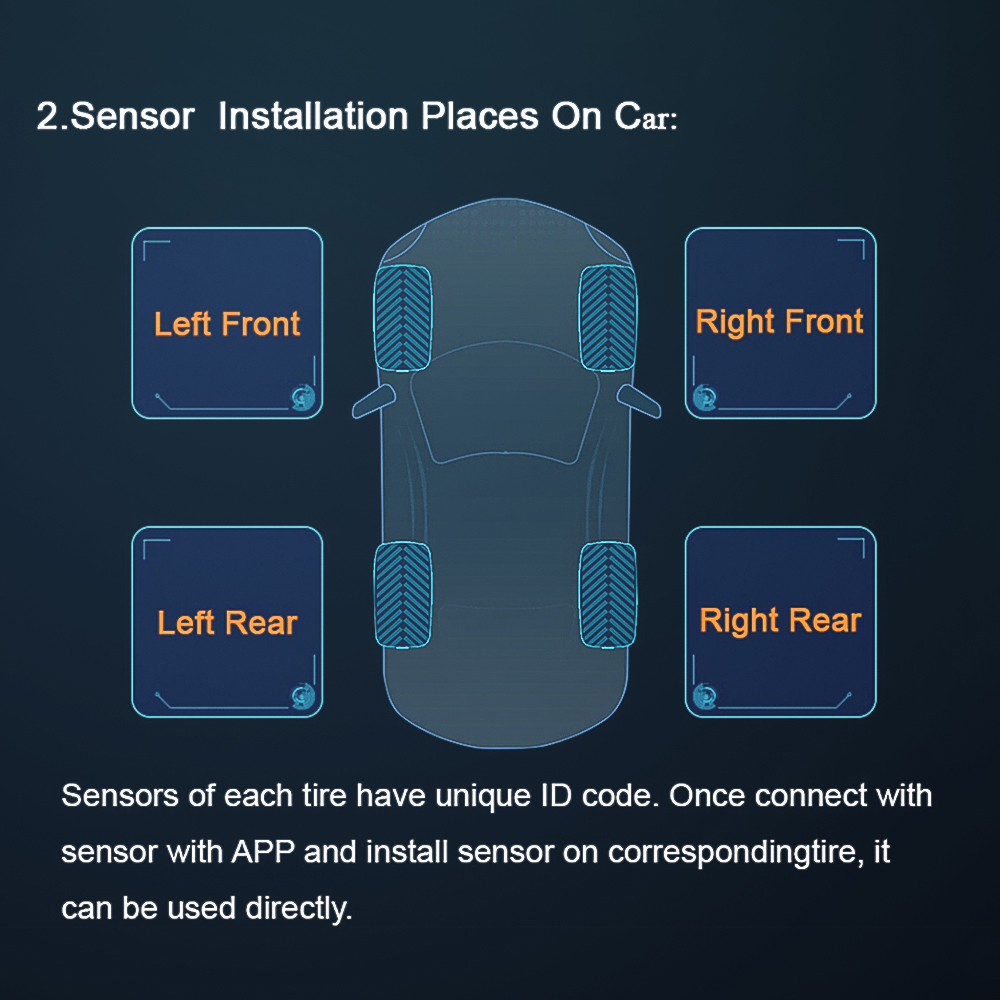 2.Sensor Installation Places On Car:

Left Front

Right Front

Left Rear

Right Rear

Sensors of each tire have unique ID code. Once connect with sensor with APP and install sensor on correspondingtire, it can be used directly.