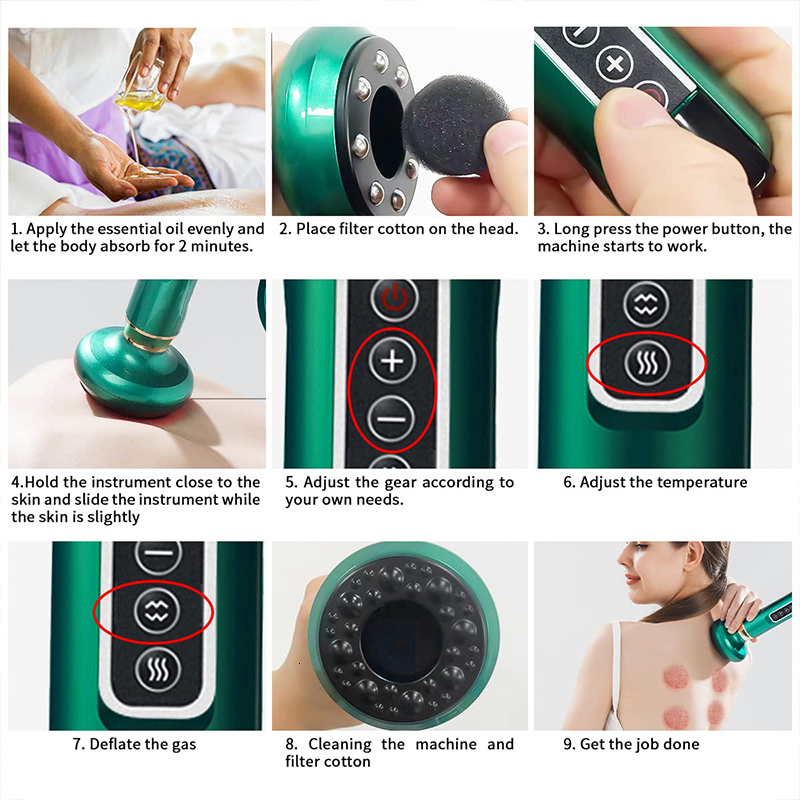 1. Apply the essential oil evenly and let the body absorb for 2 minutes.

2. Place filter cotton on the head.

3. Long press the power button, the machine starts to work.

4.Hold the instrument close to the skin and slide the instrument while the skin is slightly

5. Adjust the gear according to your own needs.

6. Adjust the temperature

7. Deflate the gas

8. Cleaning the machine and filter cotton

9. Get the job done