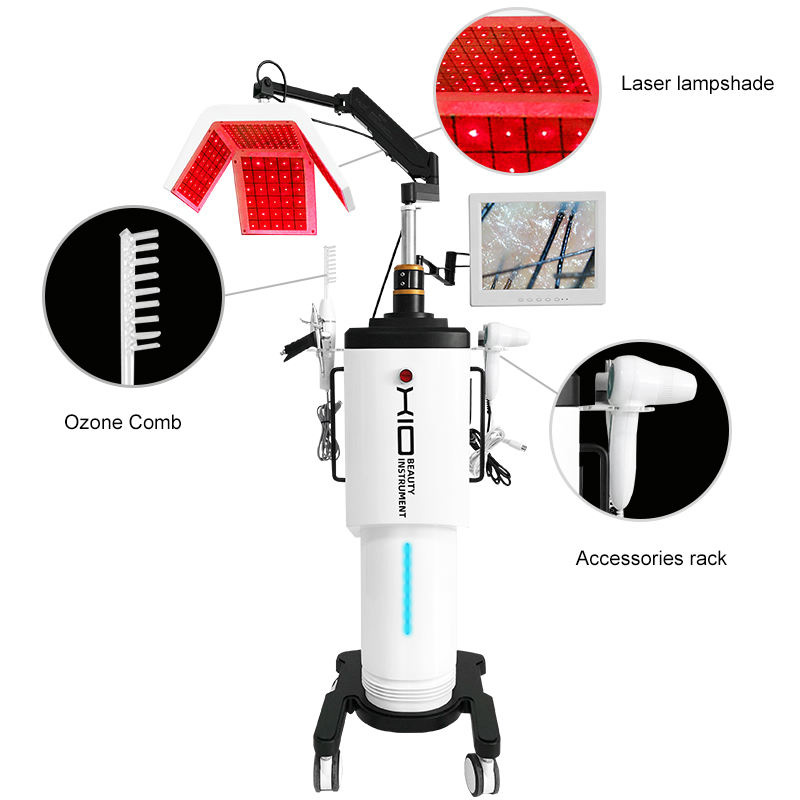 Laser lampshade

Ozone Comb

HIO
BEAUTY
INSTRUMENT

Accessories rack