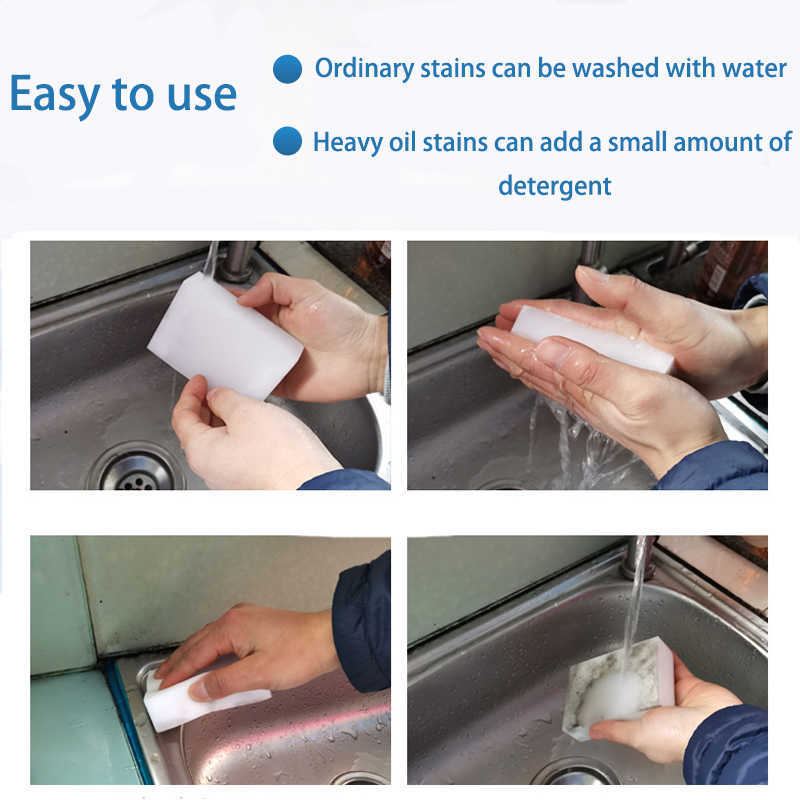 Easy to use

Ordinary stains can be washed with water

Heavy oil stains can add a small amount of detergent